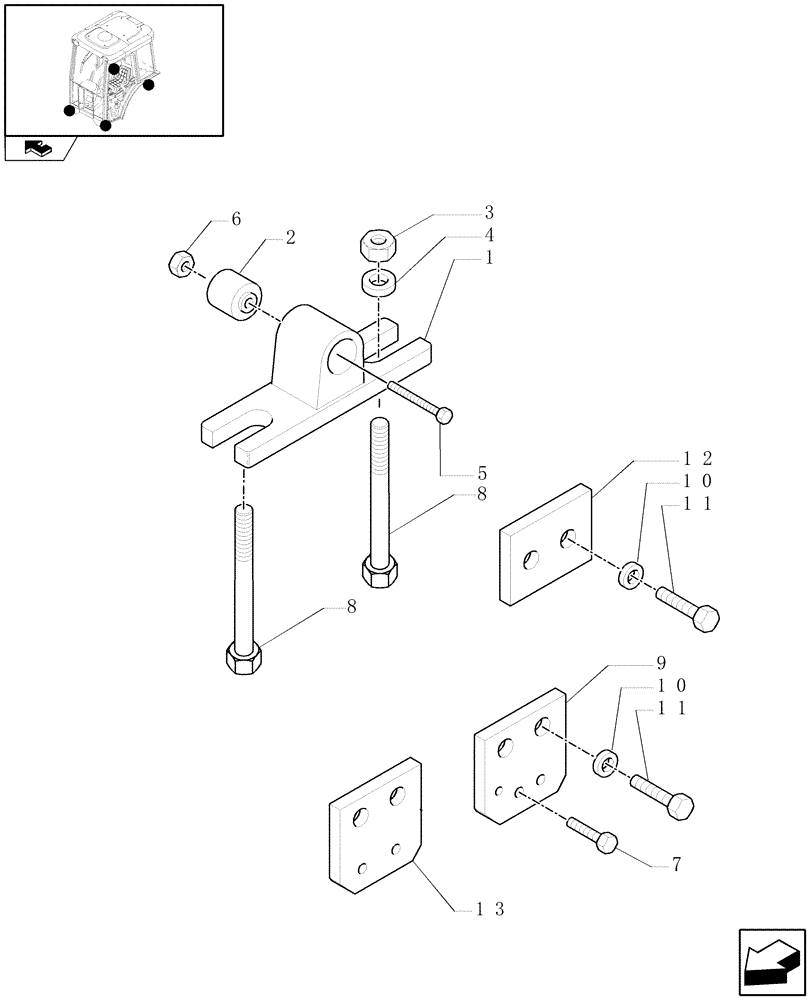 6
2
3
4
1
5
8
12
10
11
8
9
10
11
7
13