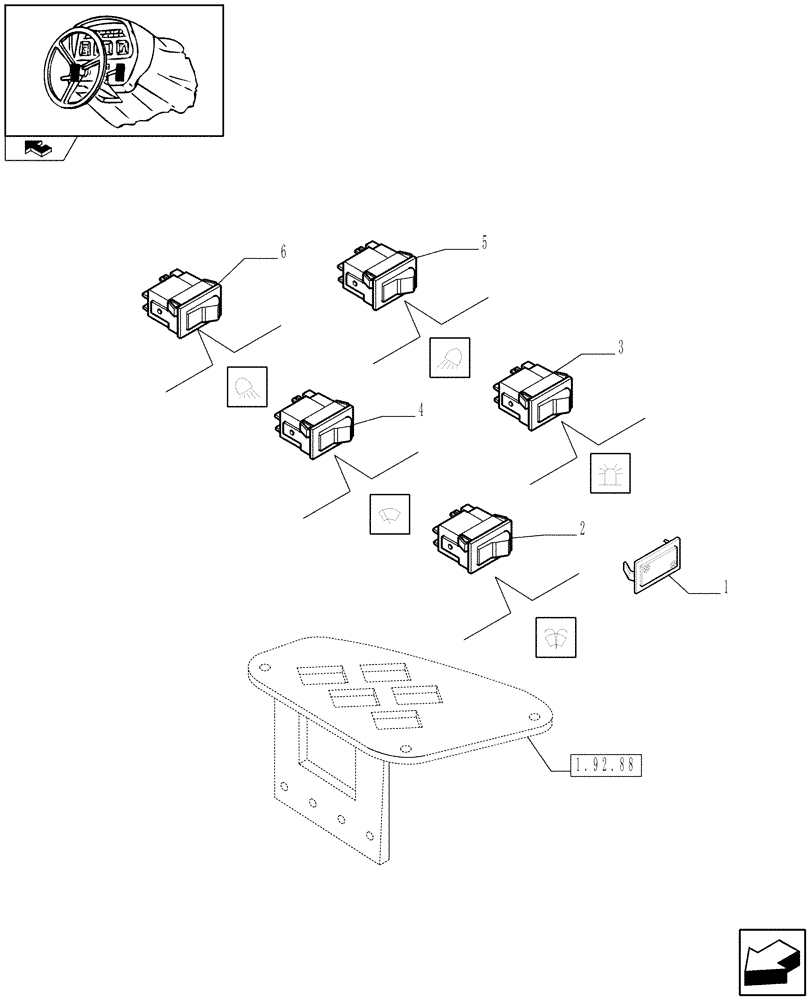 6
5
3
4
2
1
1.92.88