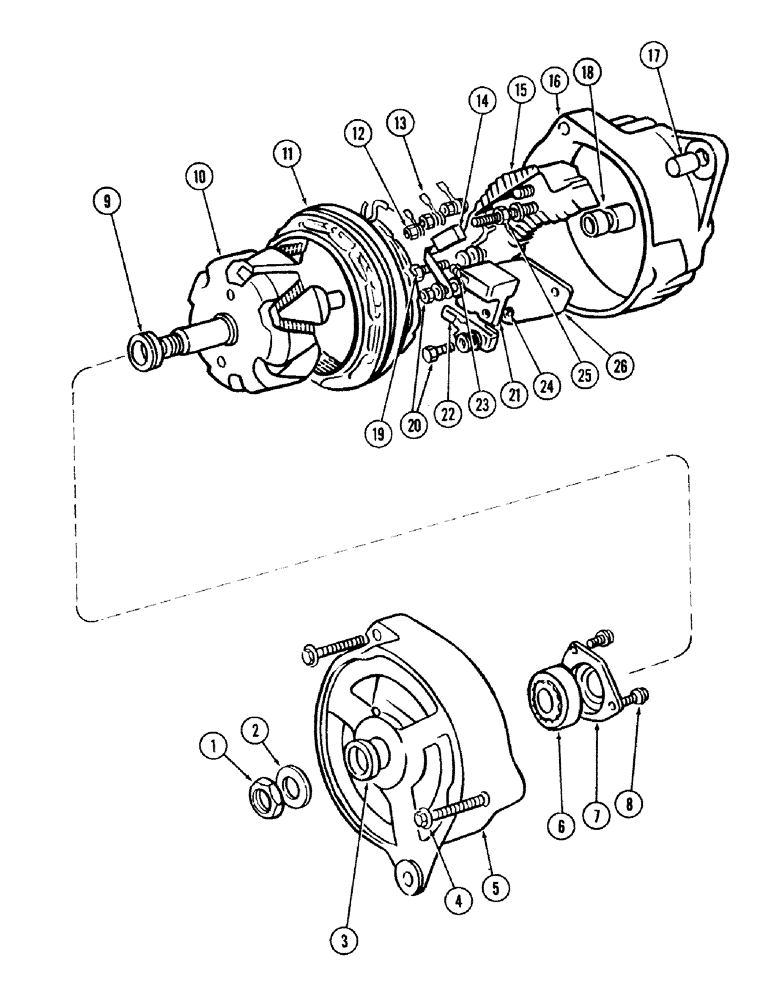 9
10
11
12
13
14
15
16
18
17
19
20
22
23
21
24
25
26
1
2
3
4
5
6
7
8