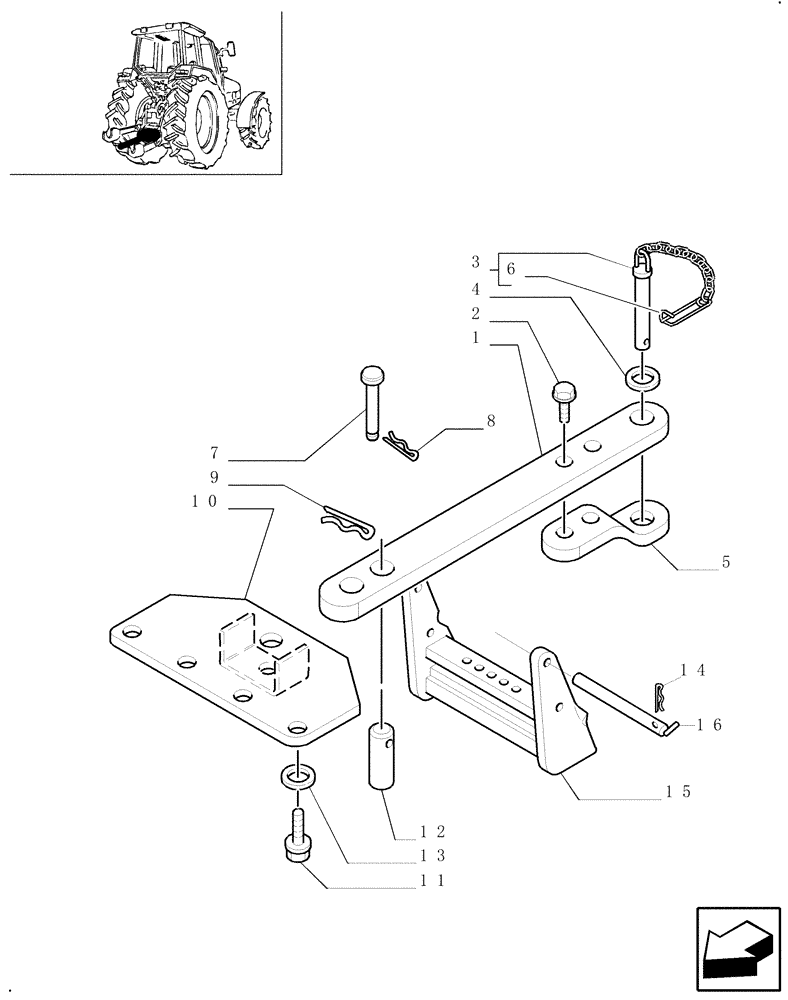 3
6
4
2
1
7
8
9
10
5
14
16
15
12
13
11