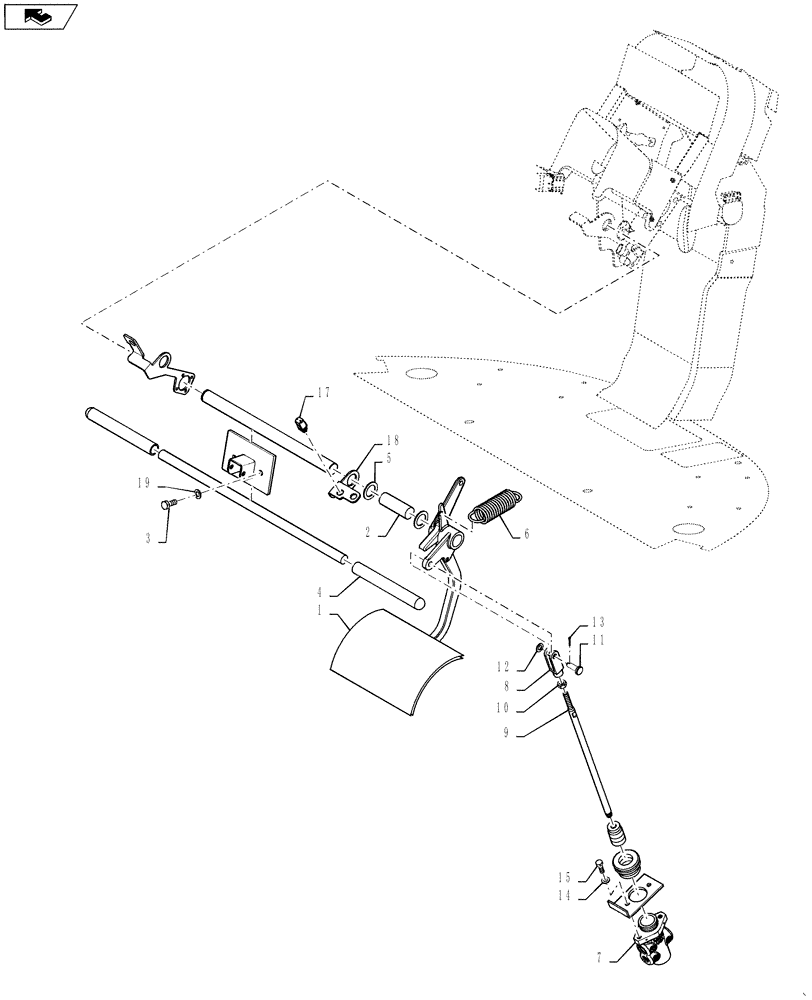 17
18
5
19
3
2
6
4
1
13
11
12
8
10
9
15
14
7