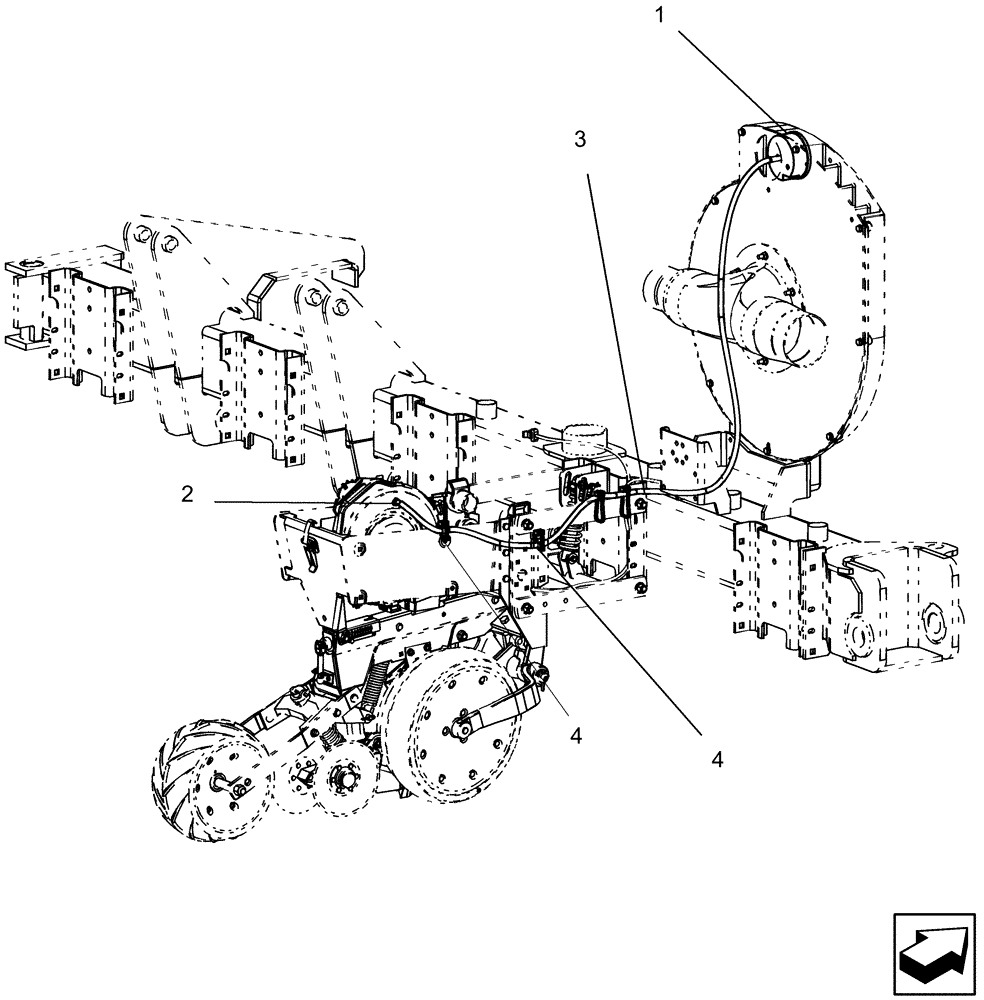 1
3
2
4
4