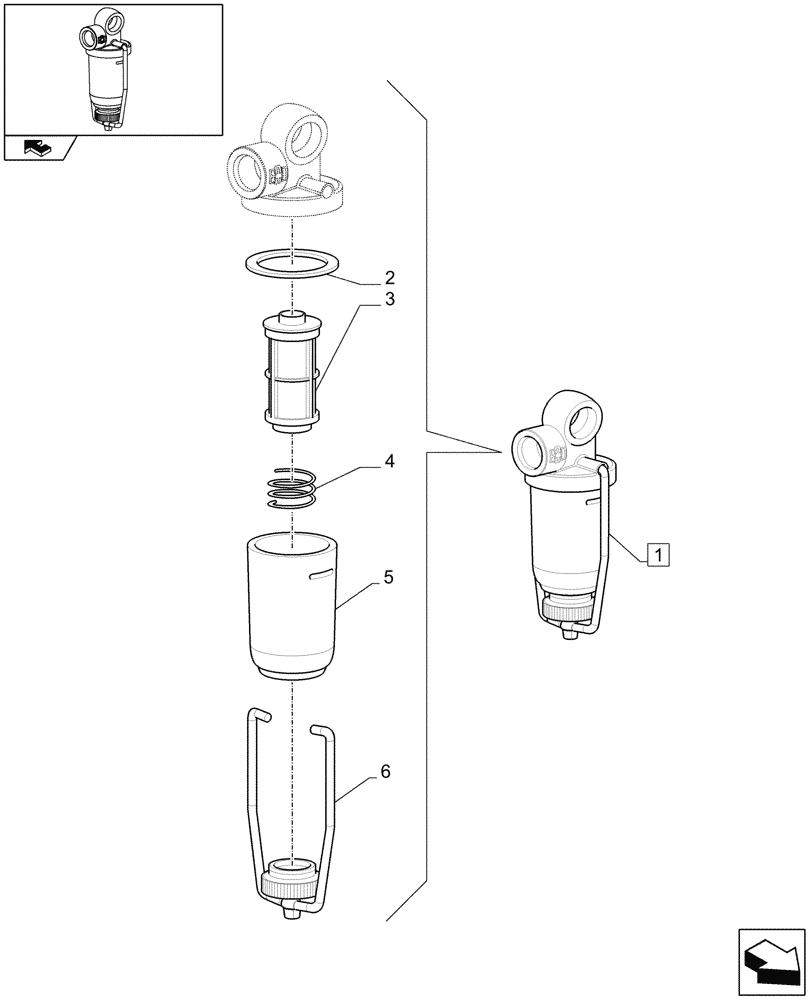 2
3
4
5
6
1