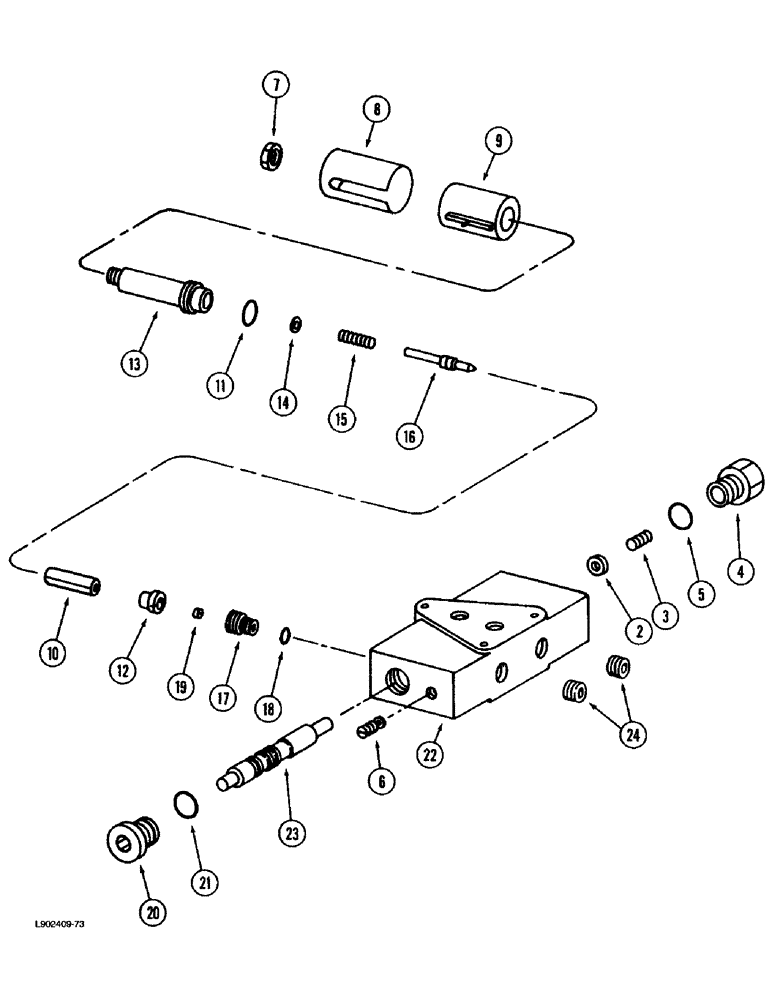 7
8
9
13
11
14
15
16
4
5
3
2
10
12
19
17
18
22
24
6
23
21
20
L902409-73