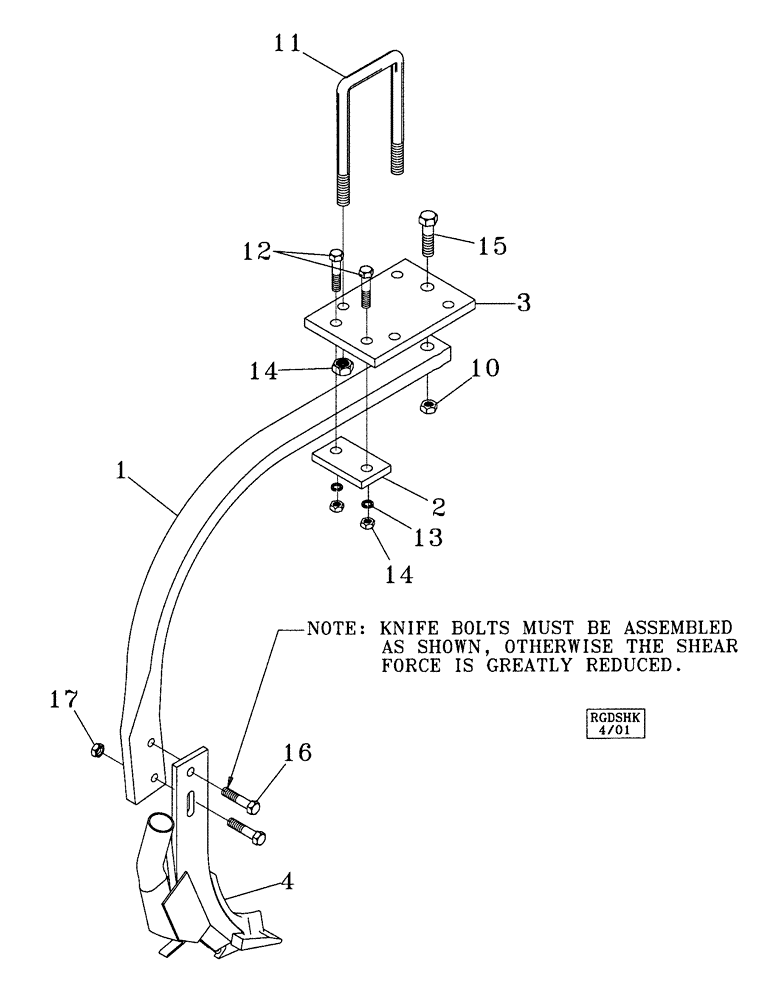 11

12

15

3

14

10

1

2

13

14

NOTE: KNIFE BOLTS MUST BE ASSEMBLED AS SHOWN, OTHERWISE THE SHEAR FORCE IS GREATLY REDUCED.

RGDSHK 4/01

17

16

4