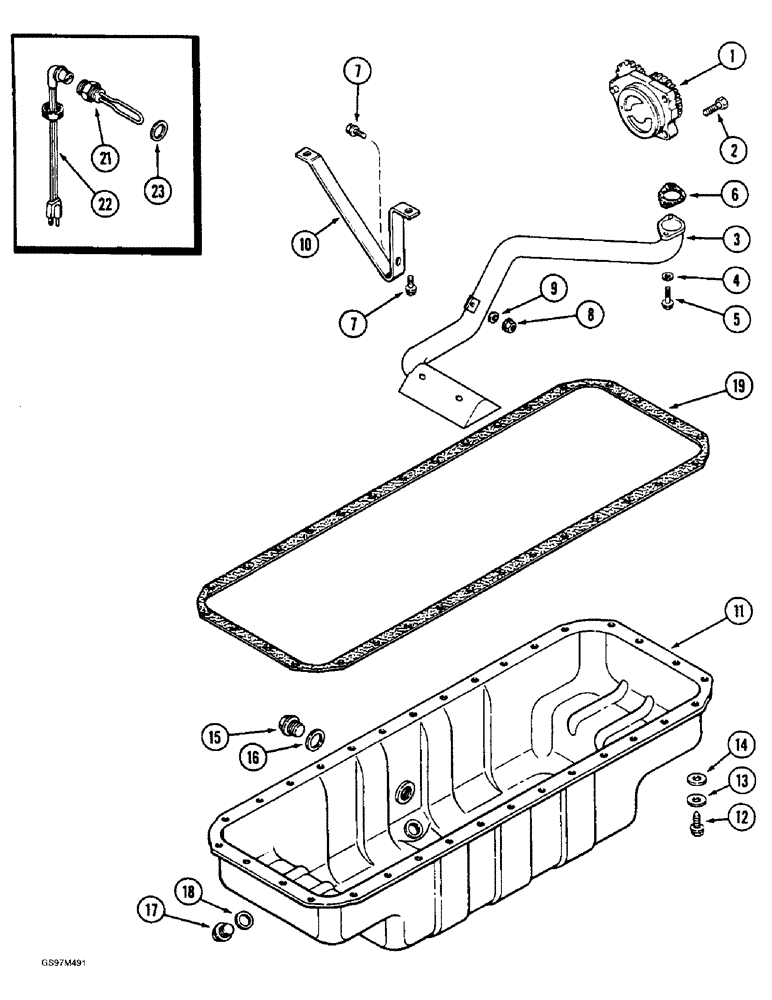 21
22
23
7
10
7
1
2
6
3
4
5
9
8
19
11
15
16
14
13
12
18
17
GS97M491