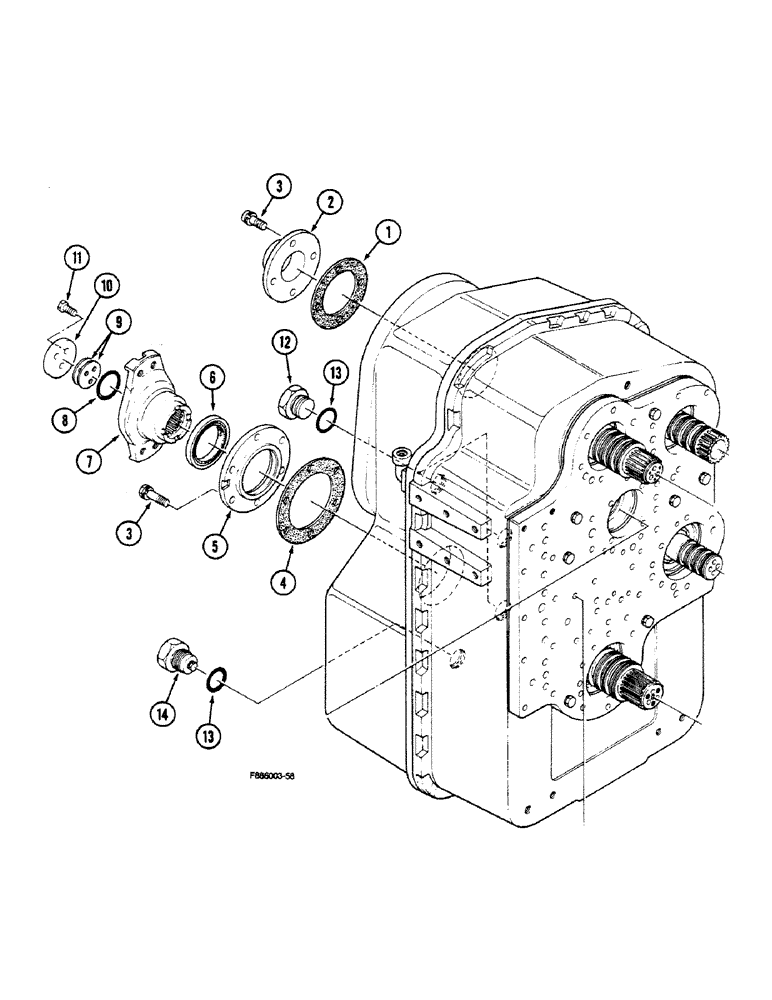 3
2
1
11
10
9
12
13
6
8
7
3
5
4
14
13
F886003-58