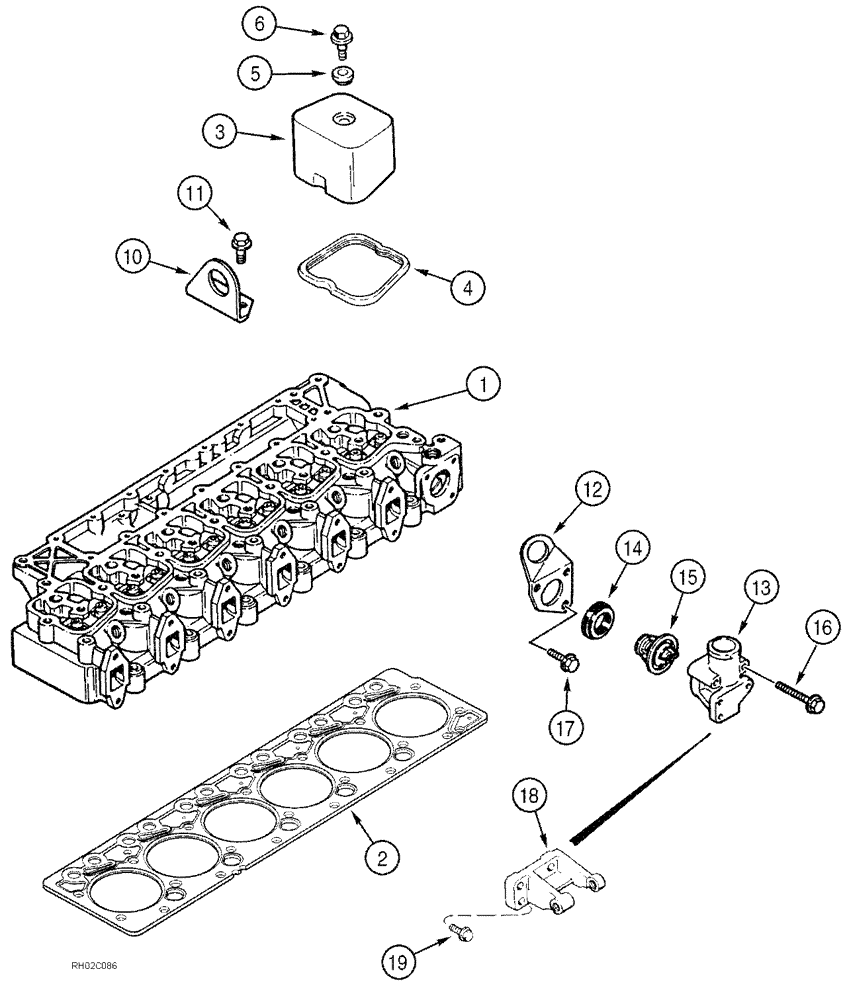 6
5
3
11
10
4
1
12
14
15
13
16
17
2
18
19
RH02C086