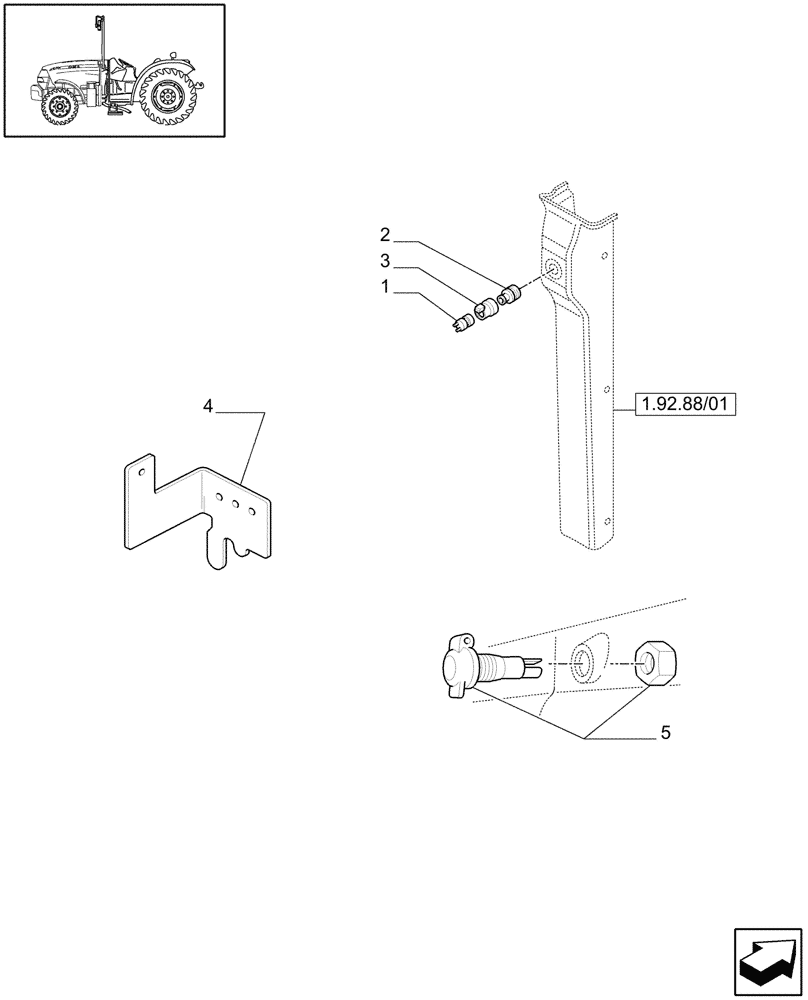 2
3
1
4
1.92.88/01
5