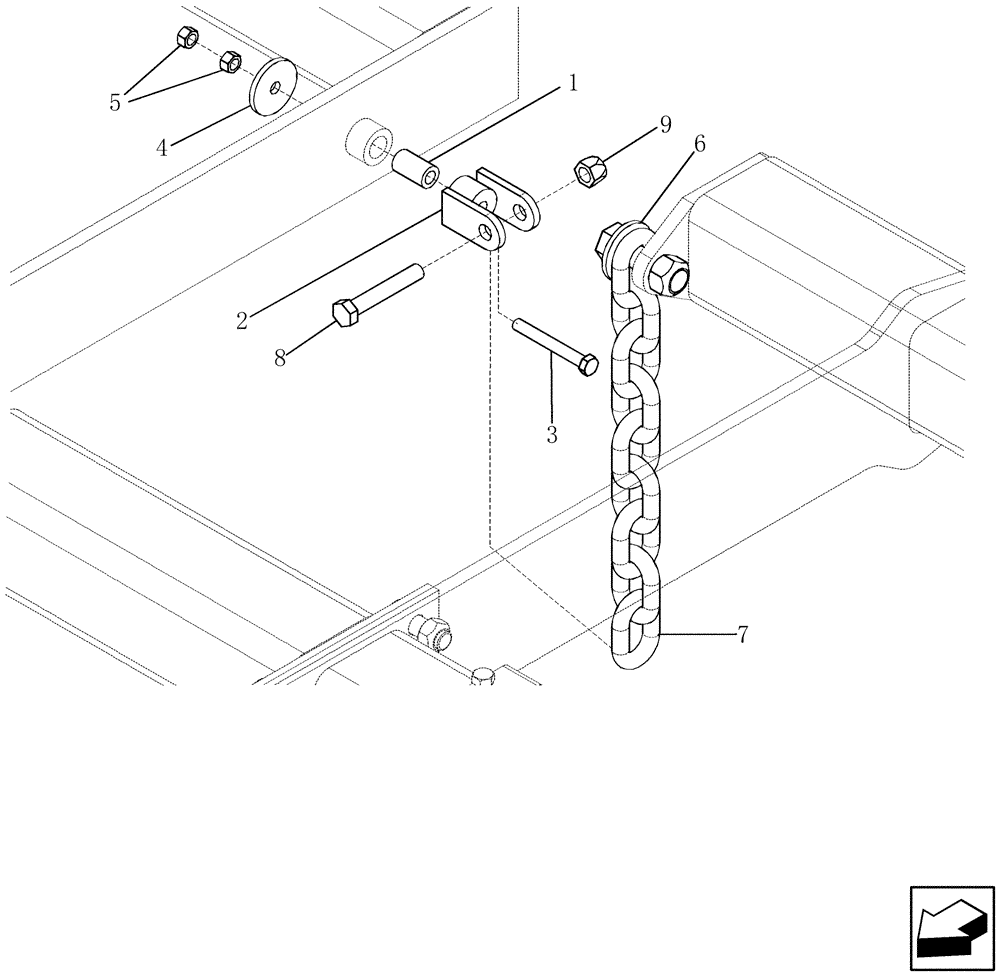 5
4
1
9
6
2
8
3
7