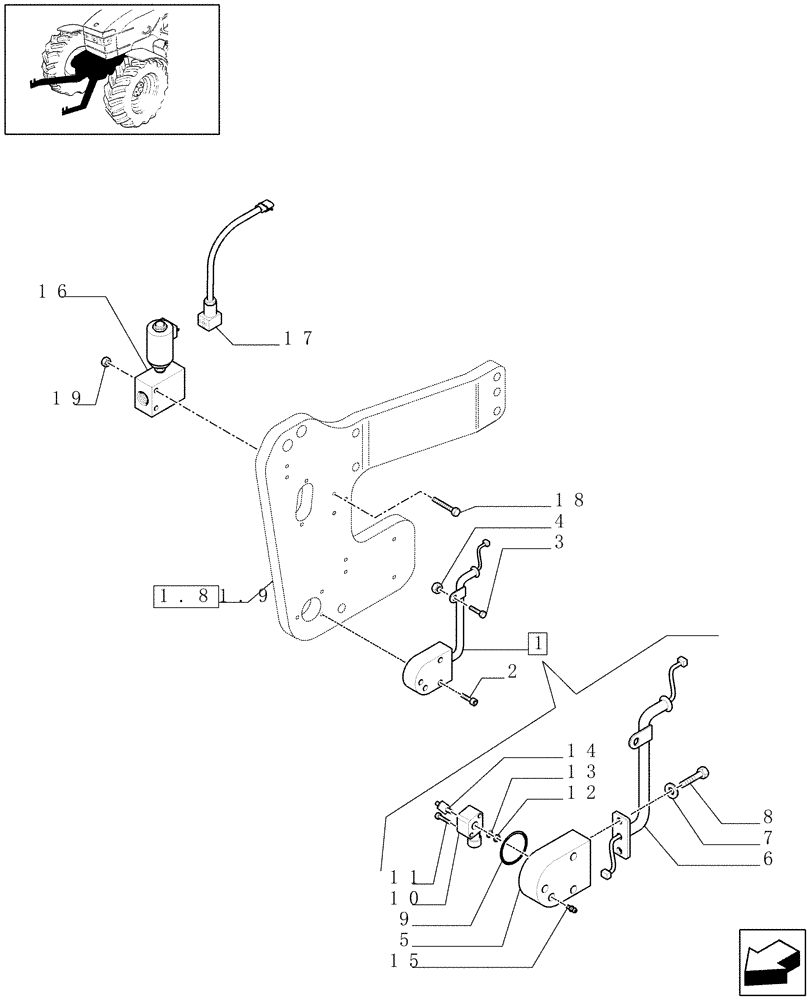 16
17
19
18
4
3
1.81.9
1
2
14
13
12
8
7
6
11
10
9
5
15