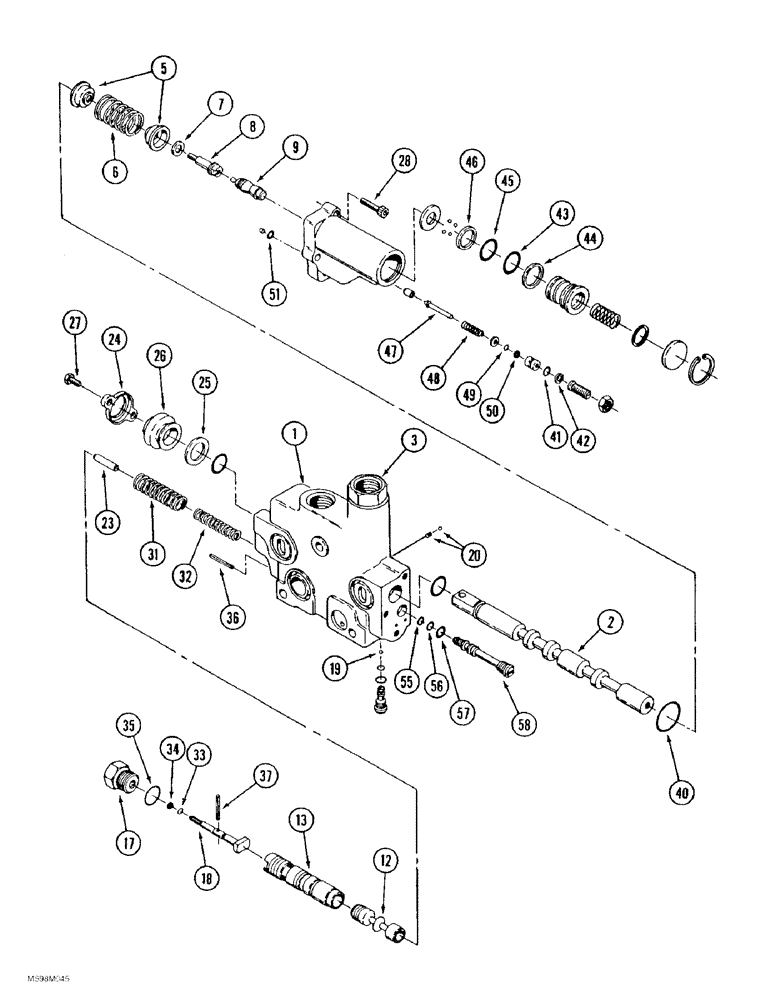 5
6
7
8
9
28
46
45
43
44
51
47
48
49
50
41
42
27
24
26
25
1
3
23
31
32
36
20
2
19
55
56
57
58
40
35
34
33
37
17
18
13
12
MS98M045