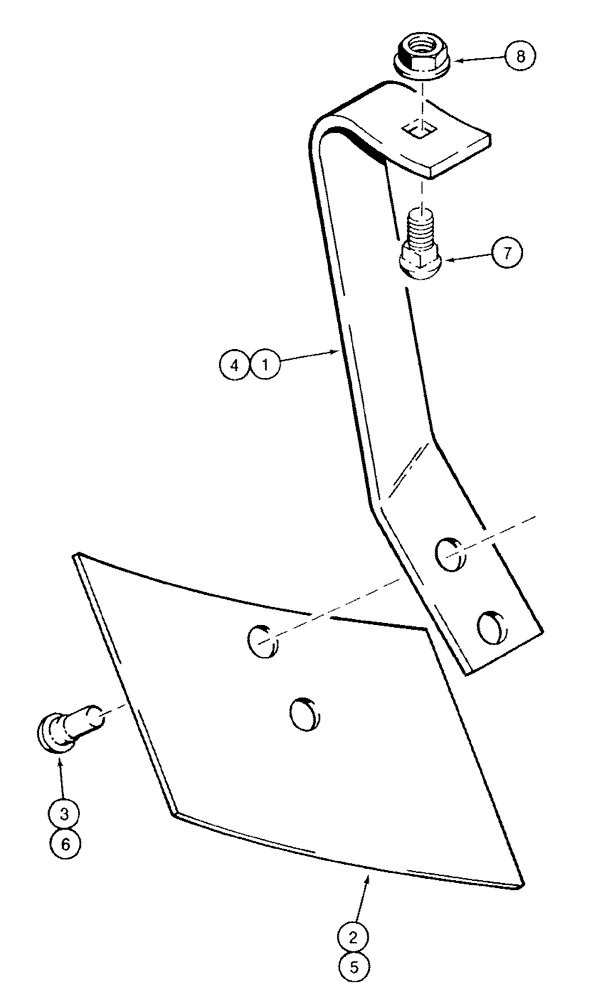 8
7
4 1
3
6
2
5