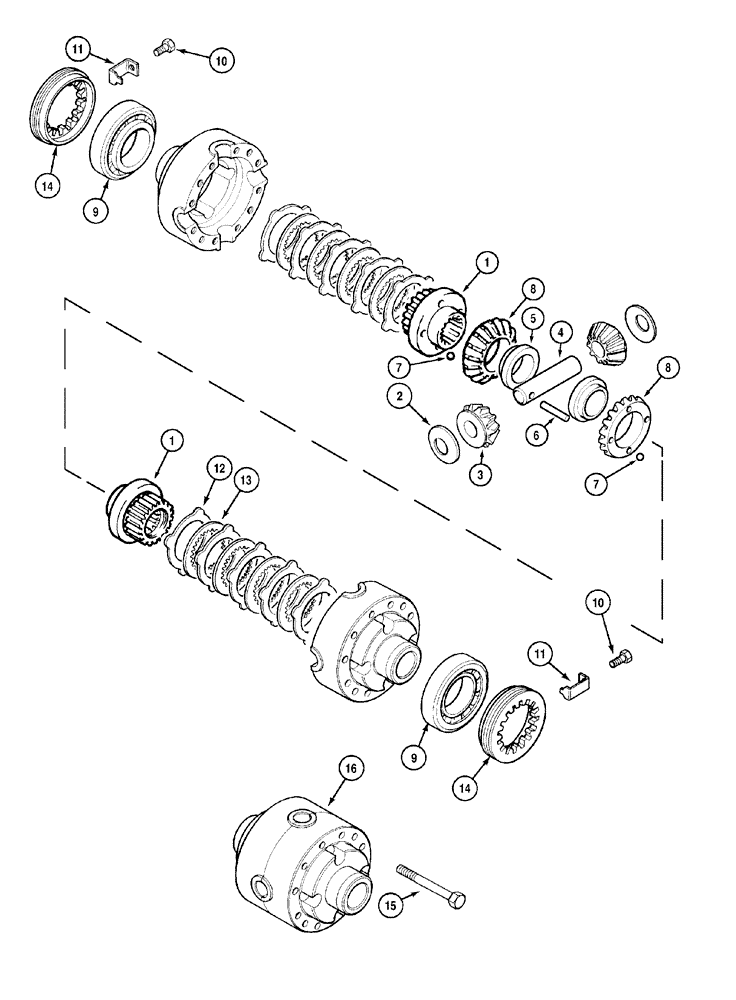 11
10
14
9
1
8
5
4
7
2
3
6
8
7
1
12
13
10
11
9
14
16
15