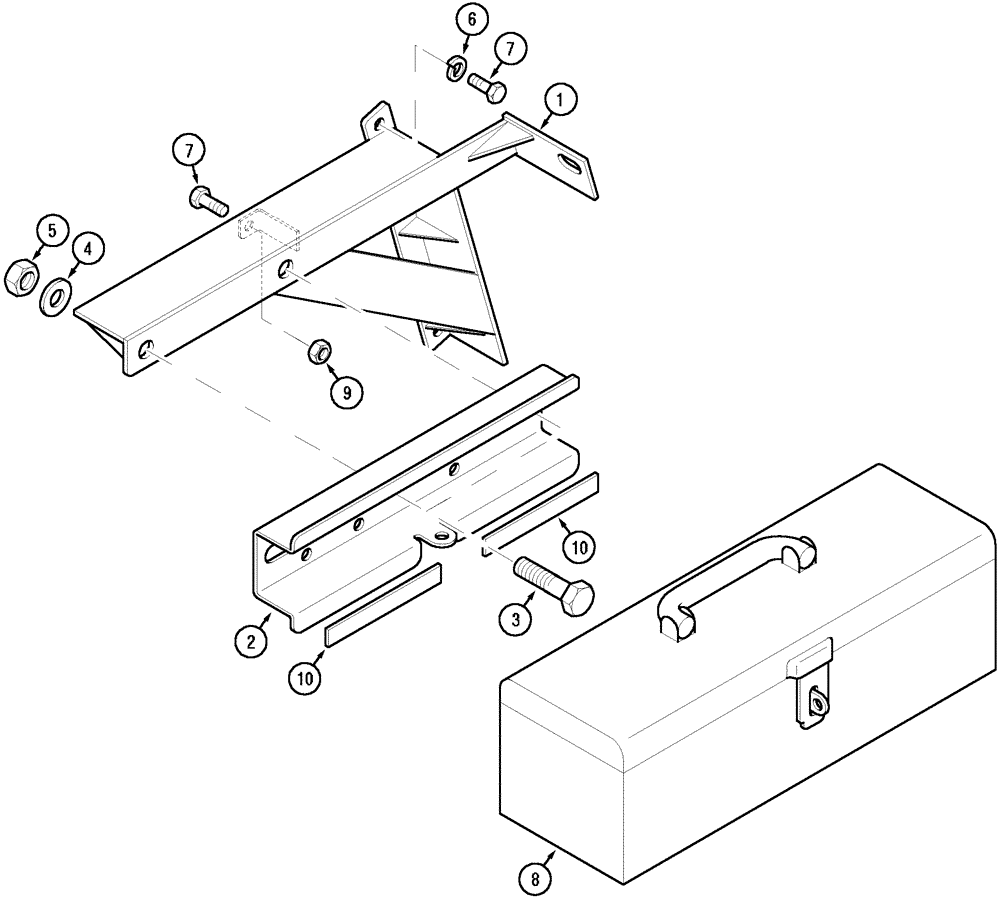 6
7
1
7
5
4
9
10
3
2
10
8