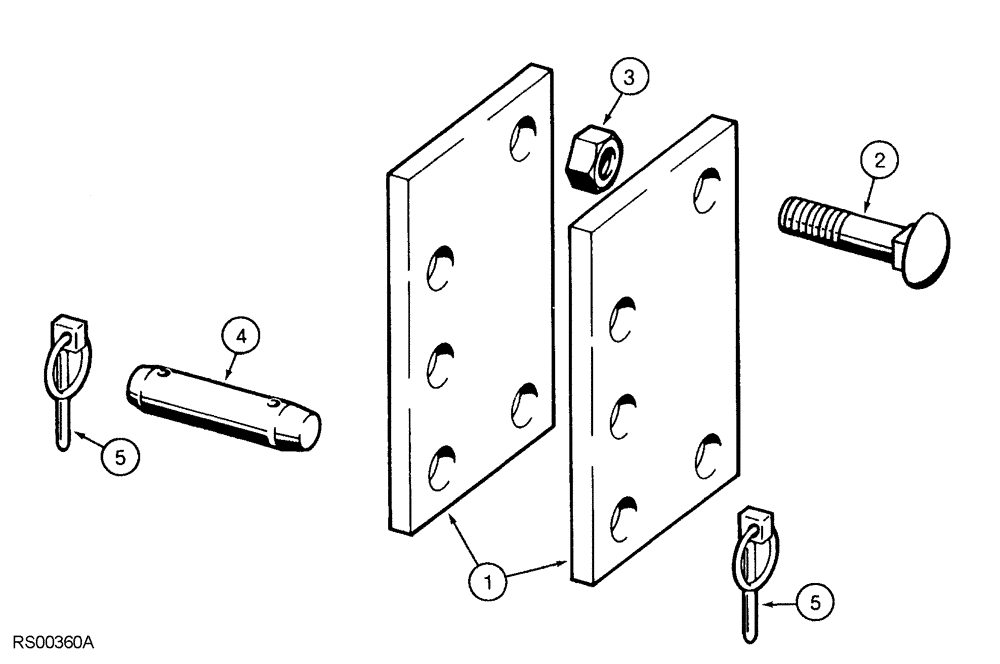 3
2
4
5
1
5
RS00360A