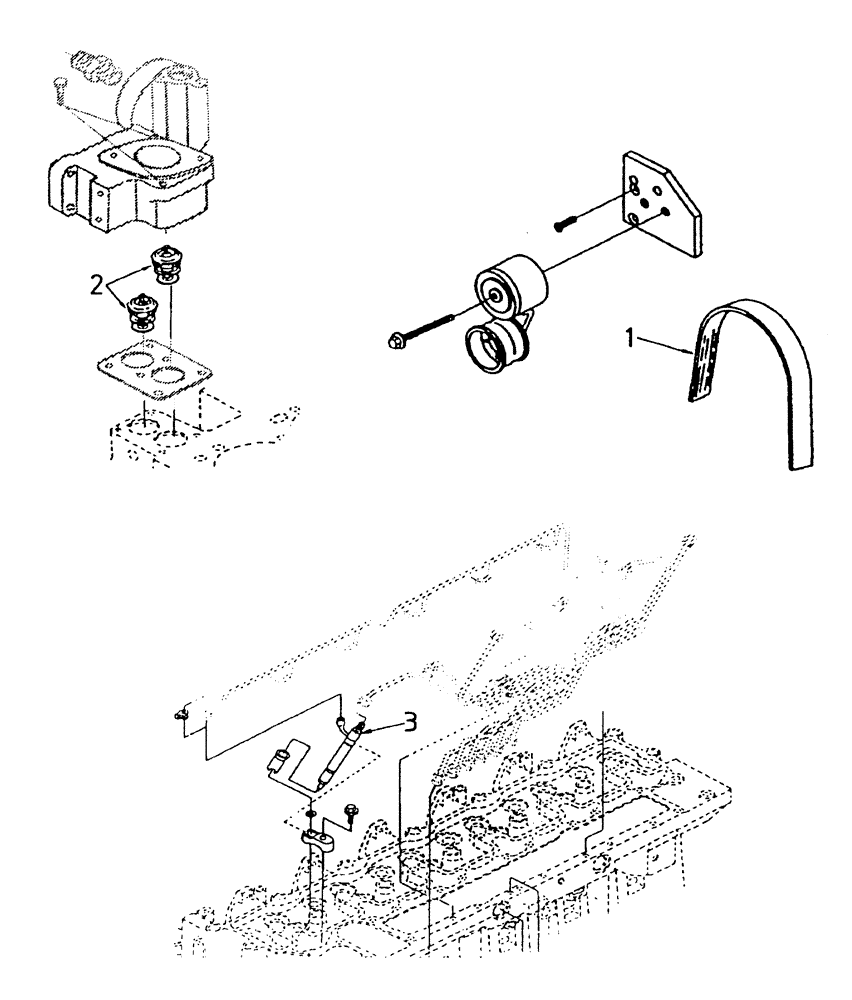 2
1
3