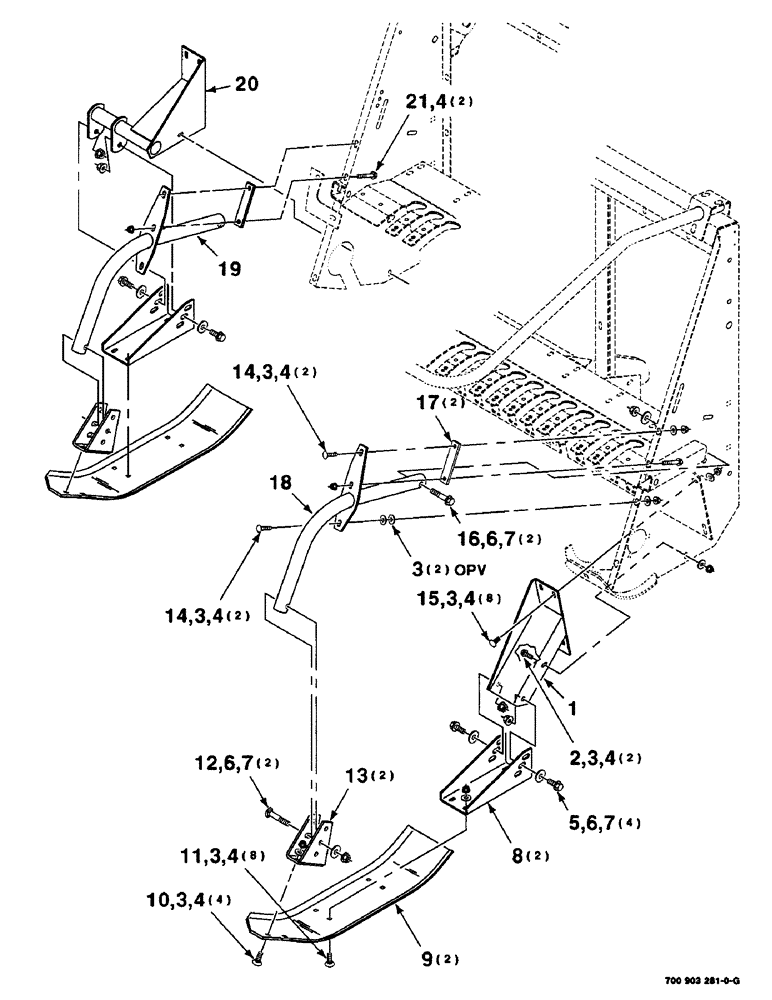 20

21,4(2)

19

14,3,4(2)

17(2)

18

16,6,7(2)

3(2) OPV

14,3,4(2)

15,3,4(8)

1

2,3,4(2)

12,6,7(2)

13(2)

5,6,7(4)

8(2)

11,3,4(8)

10,3,4(4)

9(2)

700 903 281-0-G