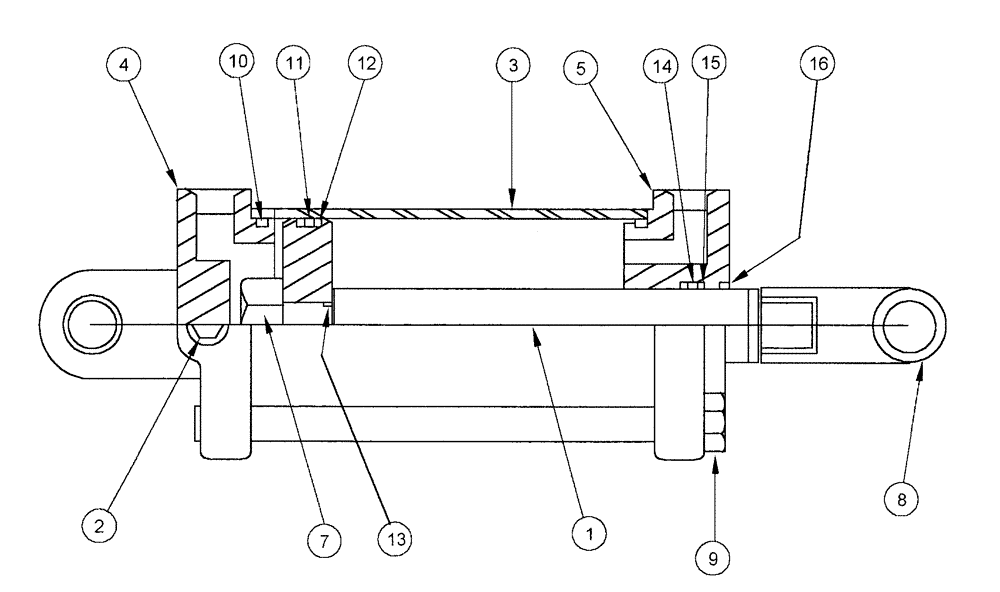 4
10
11
12
3
5
14
15
16
2
7
13
1
9
8