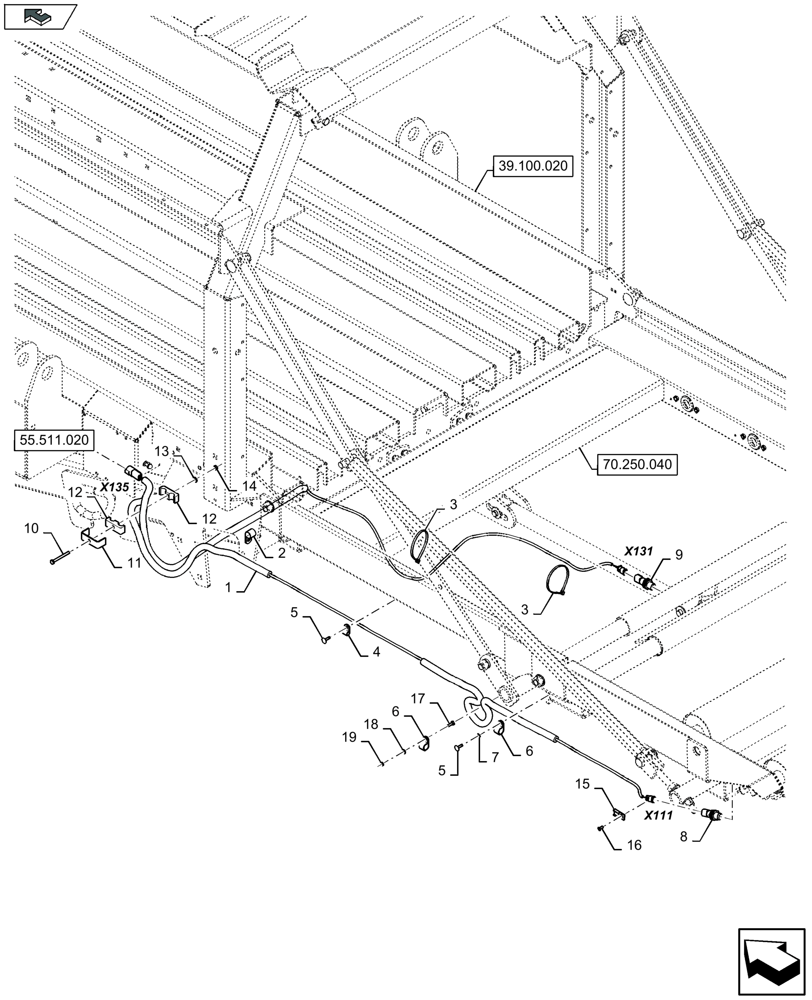 39.100.020
55.511.020
70.250.040
13
14
X135
12
12
10
11
2
1
3
3
X131
9
5
4
17
6
18
19
5
7
6
15
X111
8
16