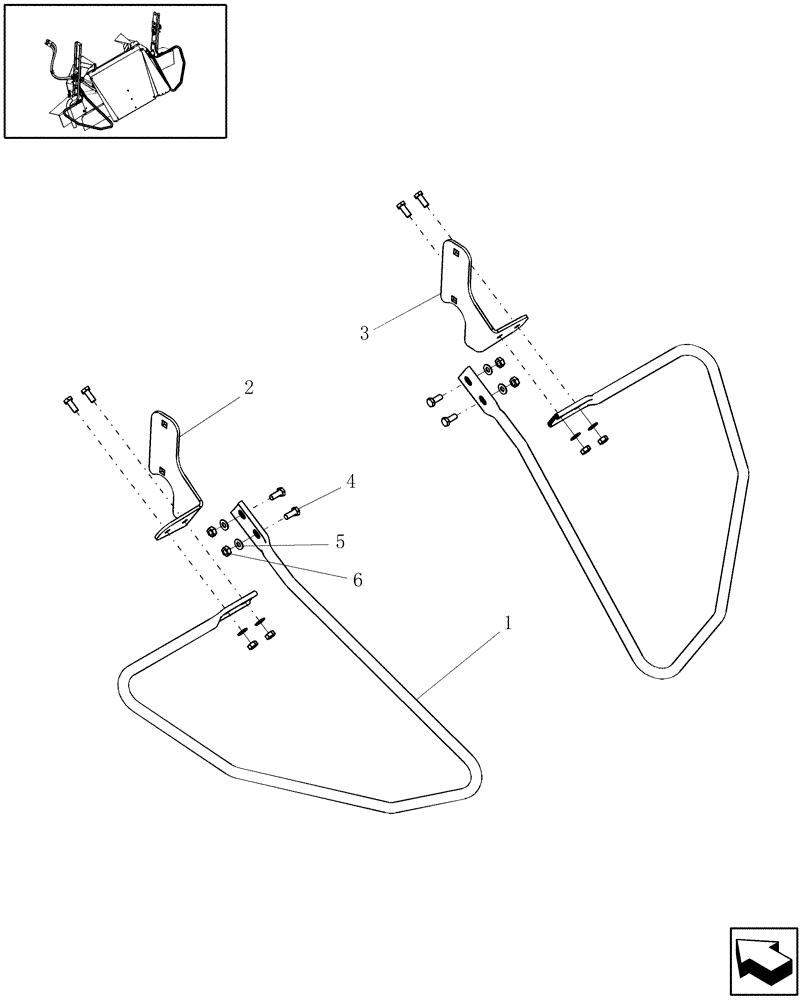 3
2
4
5
6
1