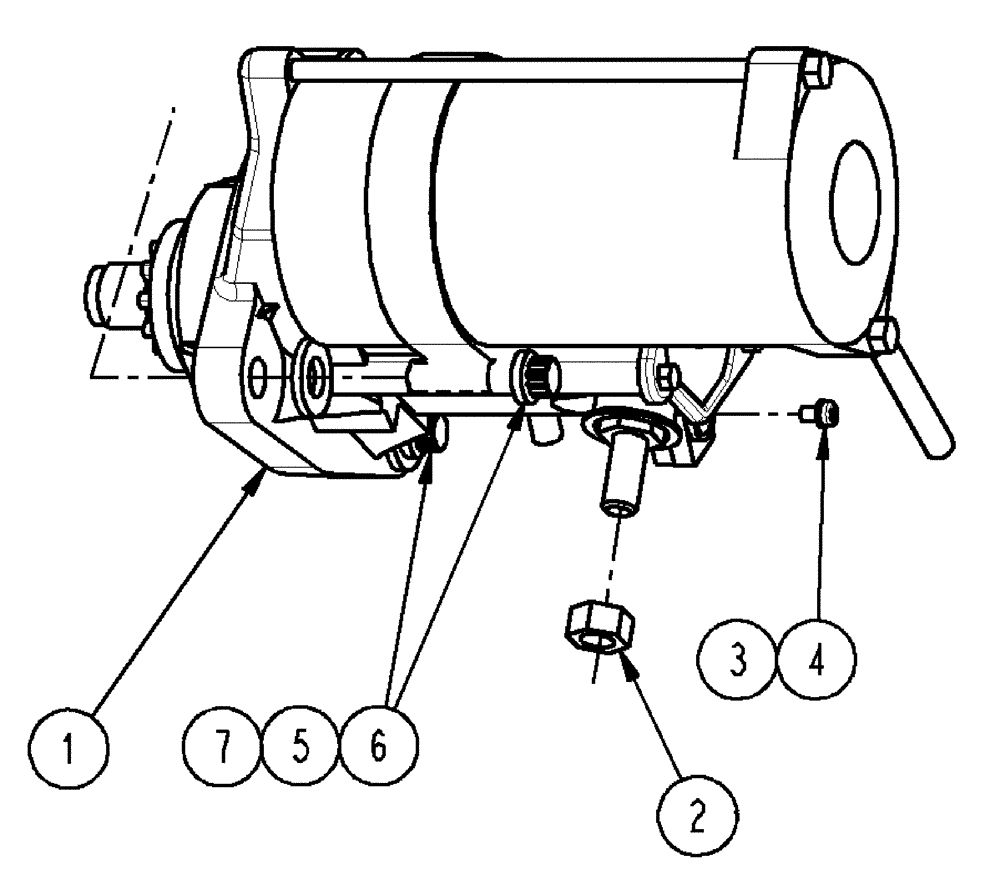 3 4

1 7 5 6

2