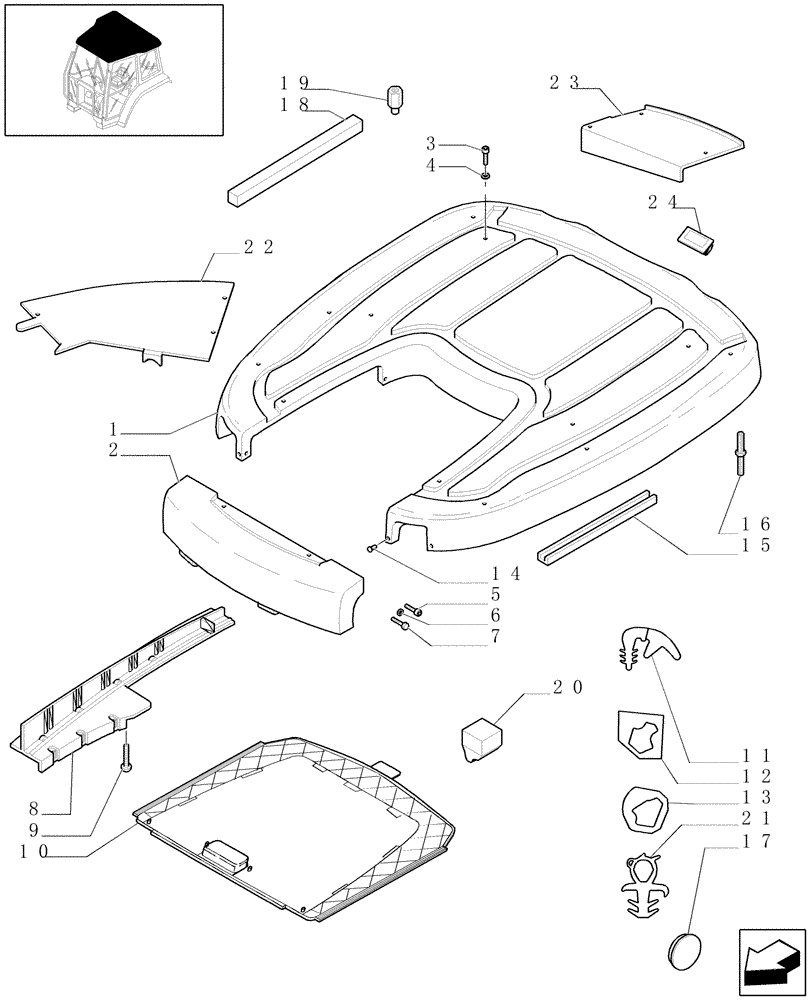 19
18
23
3
4
24
22
1
2
16
15
14
5
6
7
20
11
12
13
21
17
8
9
10