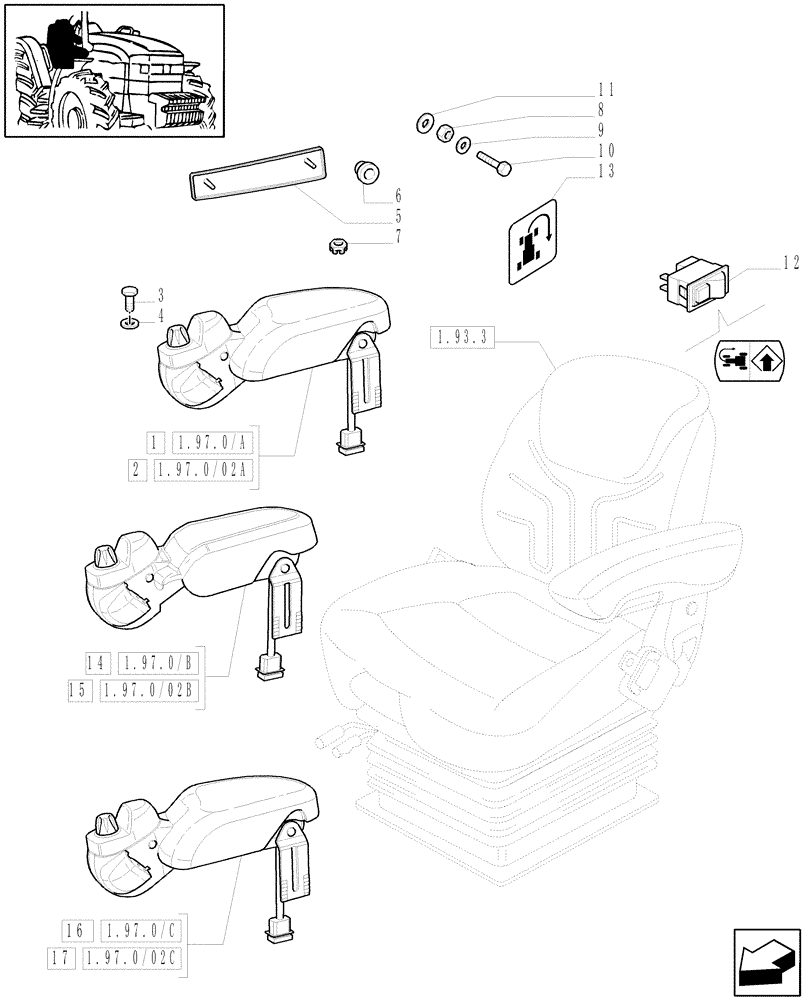 11
8
9
10
13
6
5
7
12
3
4
1.93.3
1 1.97.0/A
2 1.97.0/02A
14 1.97.0/B
15 1.97.0/02B
16 1.97.0/C
17 1.97.0/02C