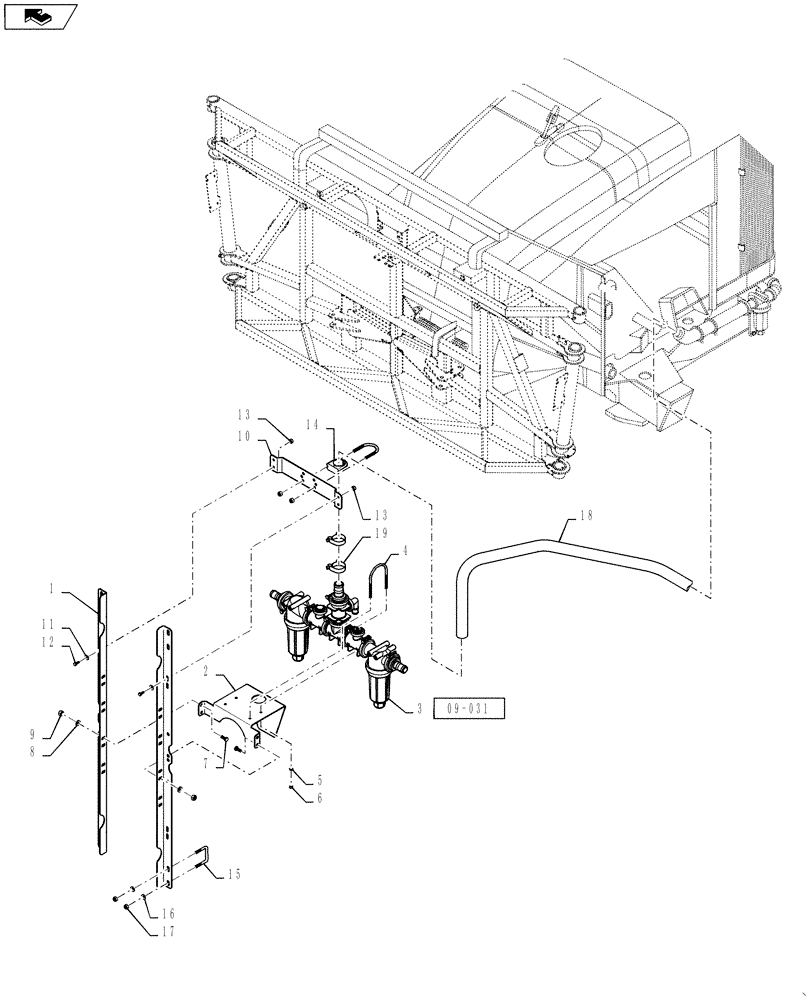 13
14
10
13
19
4
18
1
11
12
2
3
09-031
9
8
7
5
6
15
16
17