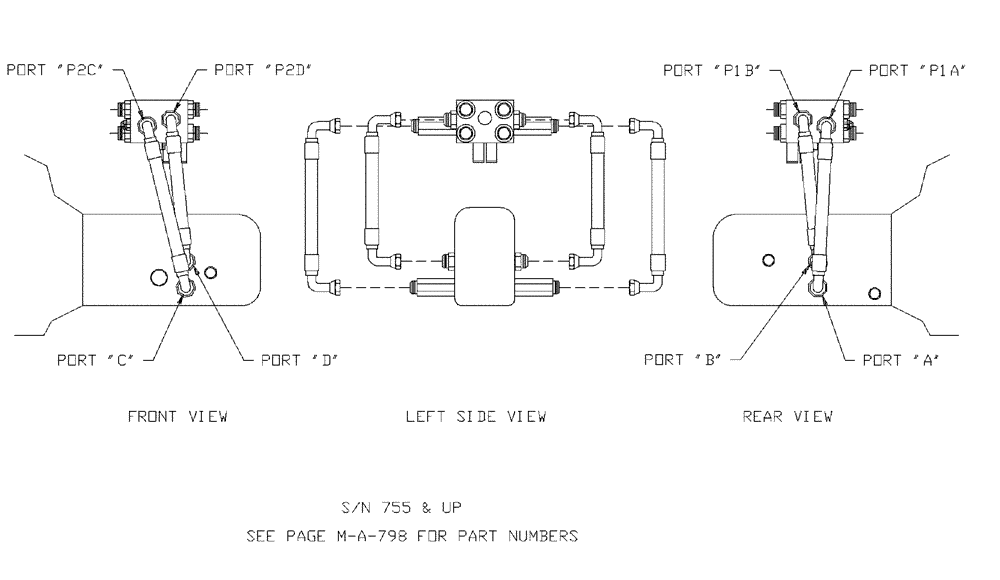 PORT "P2C"
PORT "P2D"
PORT "P1B"
PORT "P1A"

PORT "C"
PORT "D"
PORT "B"
PORT "A"

FRONT VIEW
LEFT SIDE VIEW
REAR VIEW

S/N 755 & UP
SEE PAGE M-A-798 FOR PART NUMBERS