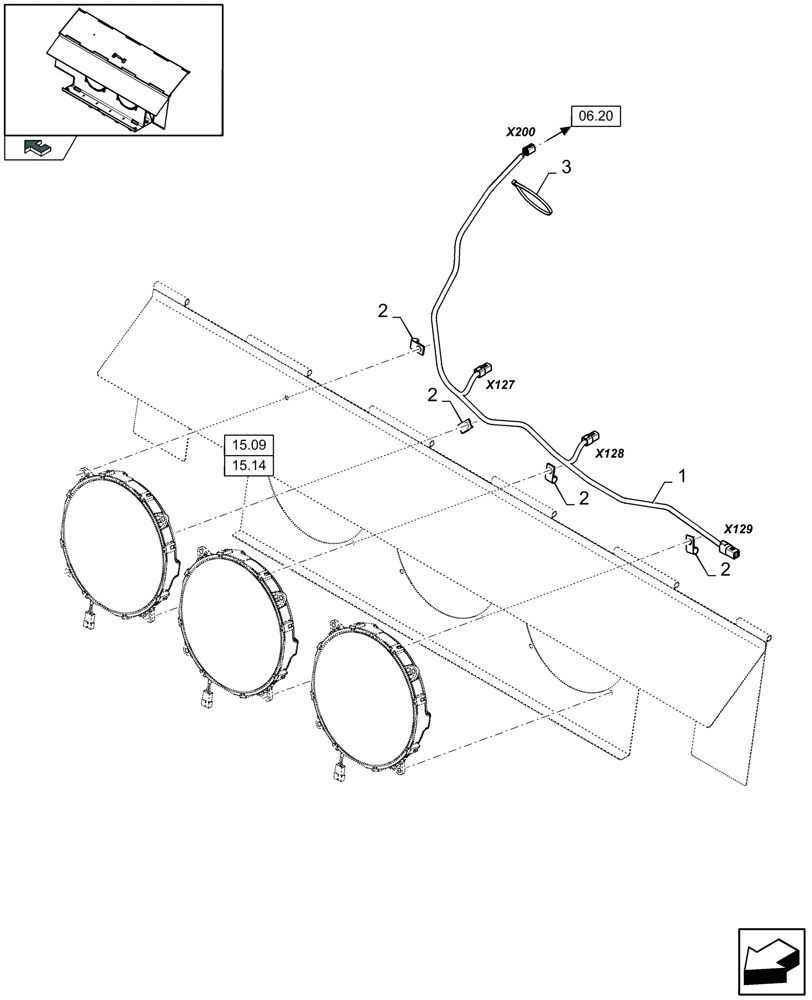 X200
06.20
3
2
X127
2
X128
15.09
15.14
2
1
X129
2