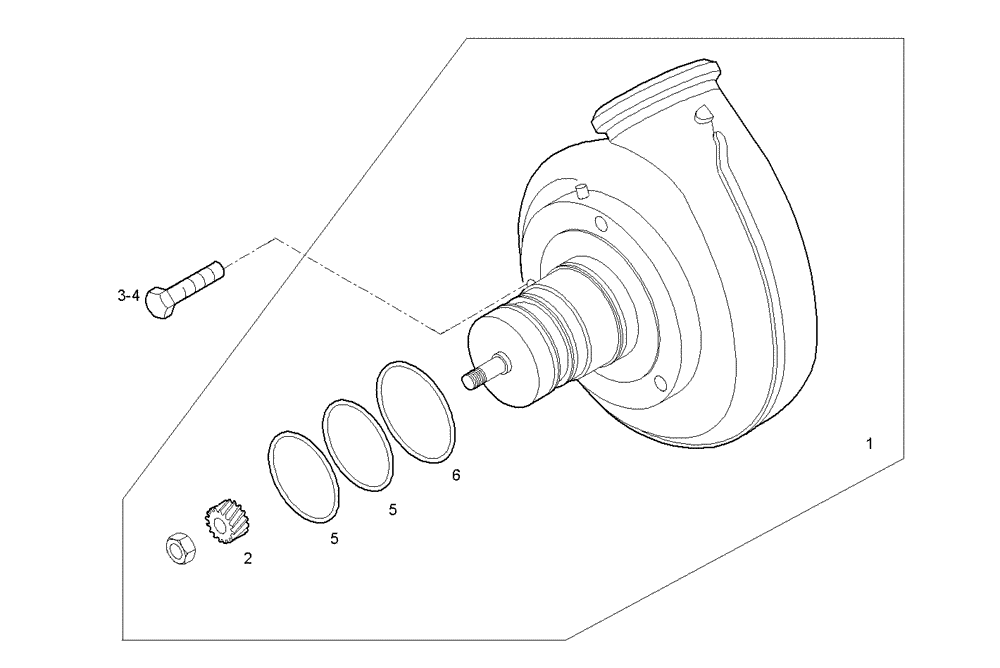 3-4

1

6

5

5

2