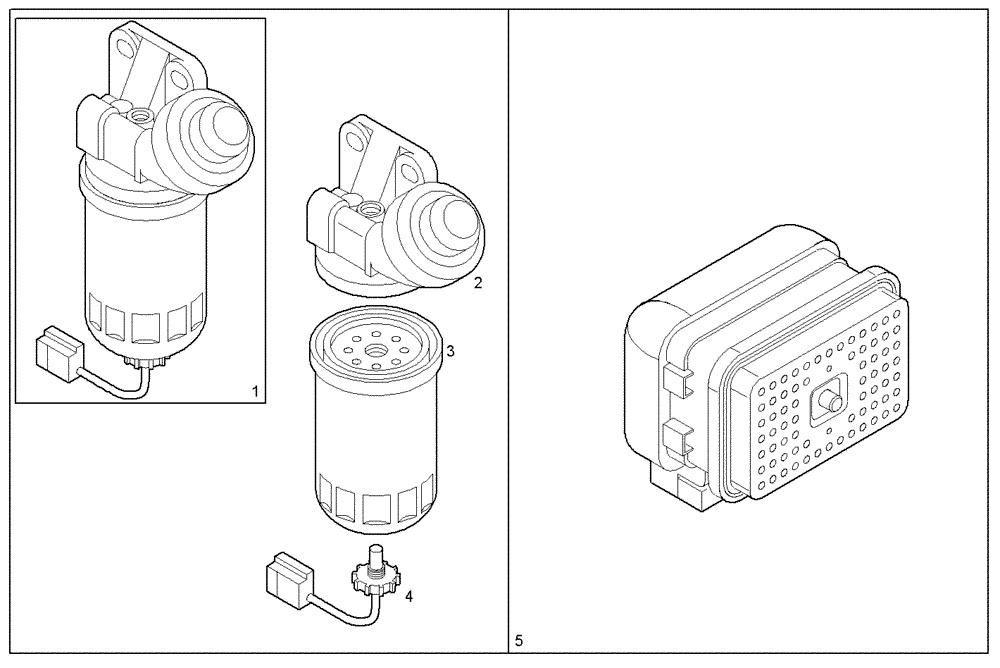 1

2

3

4

5