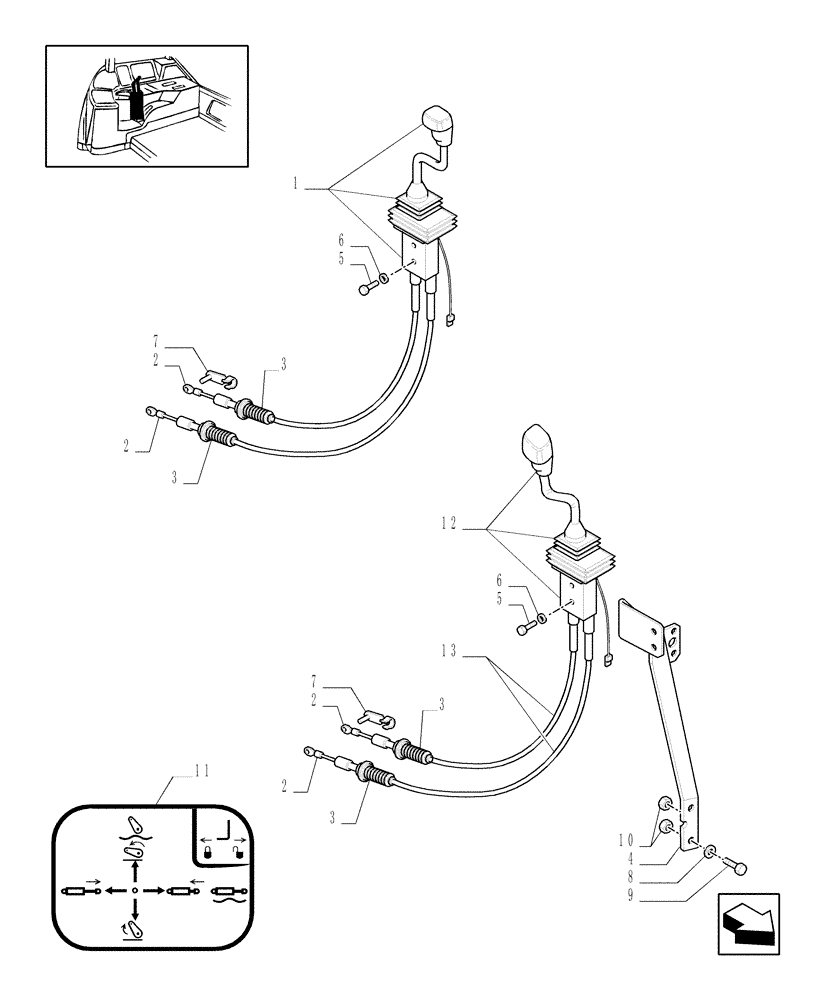 1
6
5
7
2
3
2
3
12
6
5
13
7
2
3
2
3
11
10
4
8
9