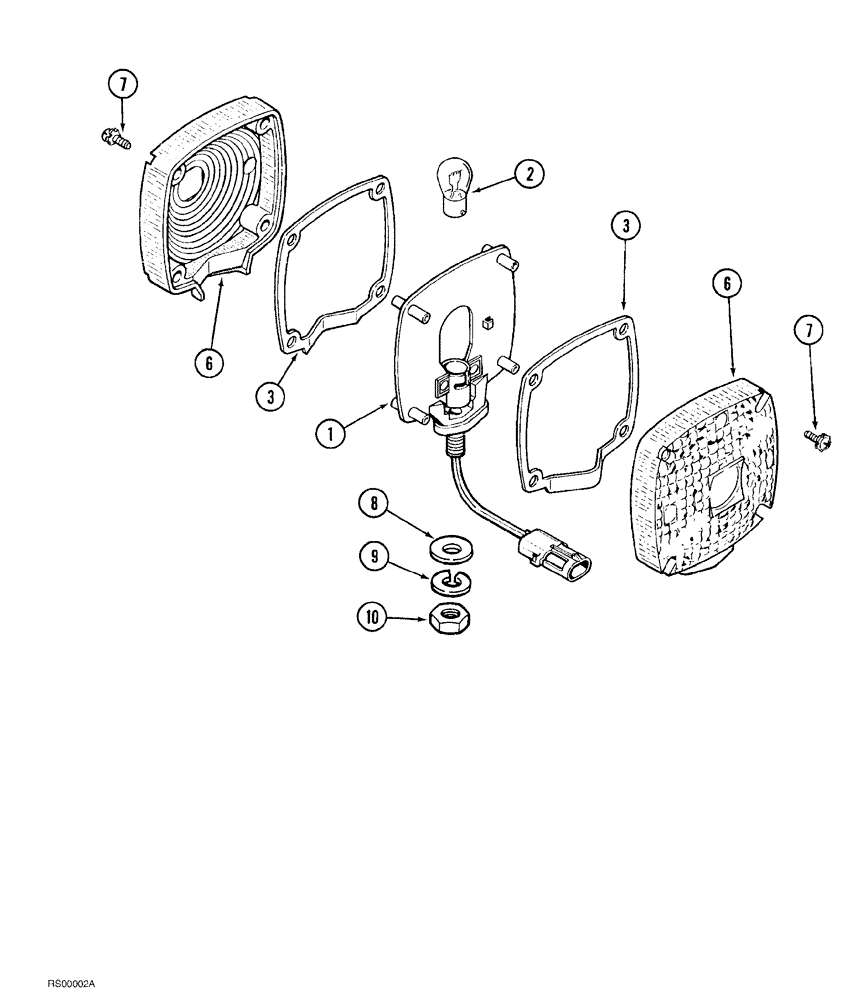 7
2
3
6
7
6
3
1
8
9
10
RS00002A