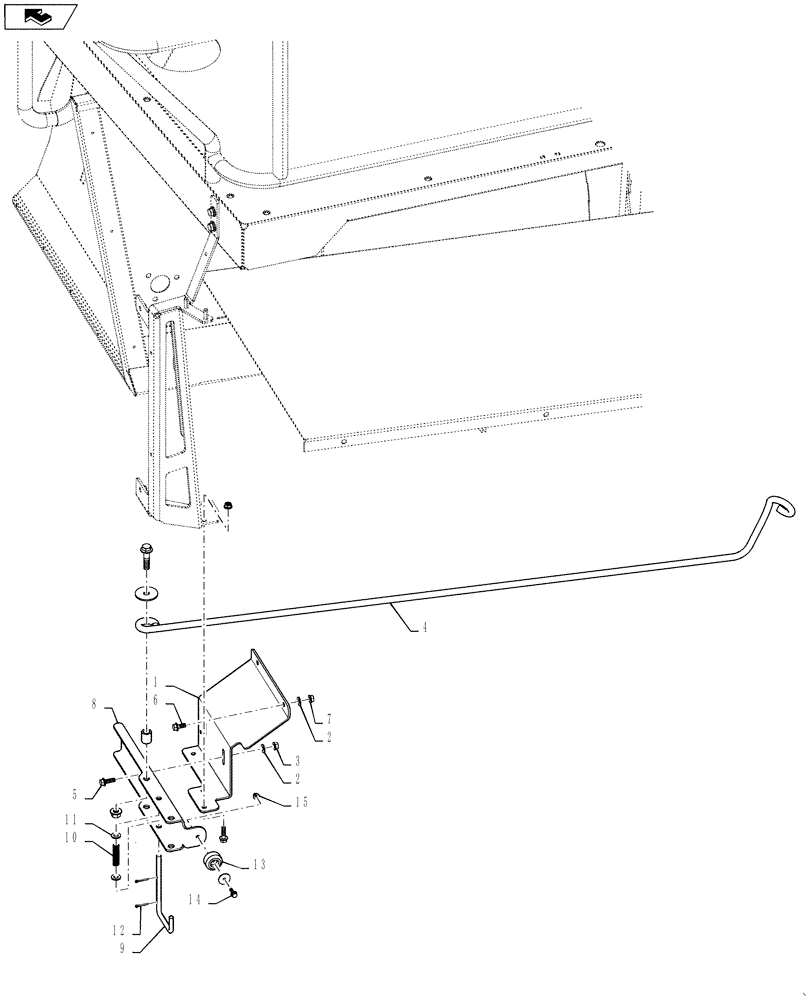 4
1
6
7
2
8
3
2
5
15
11
10
13
14
12
9