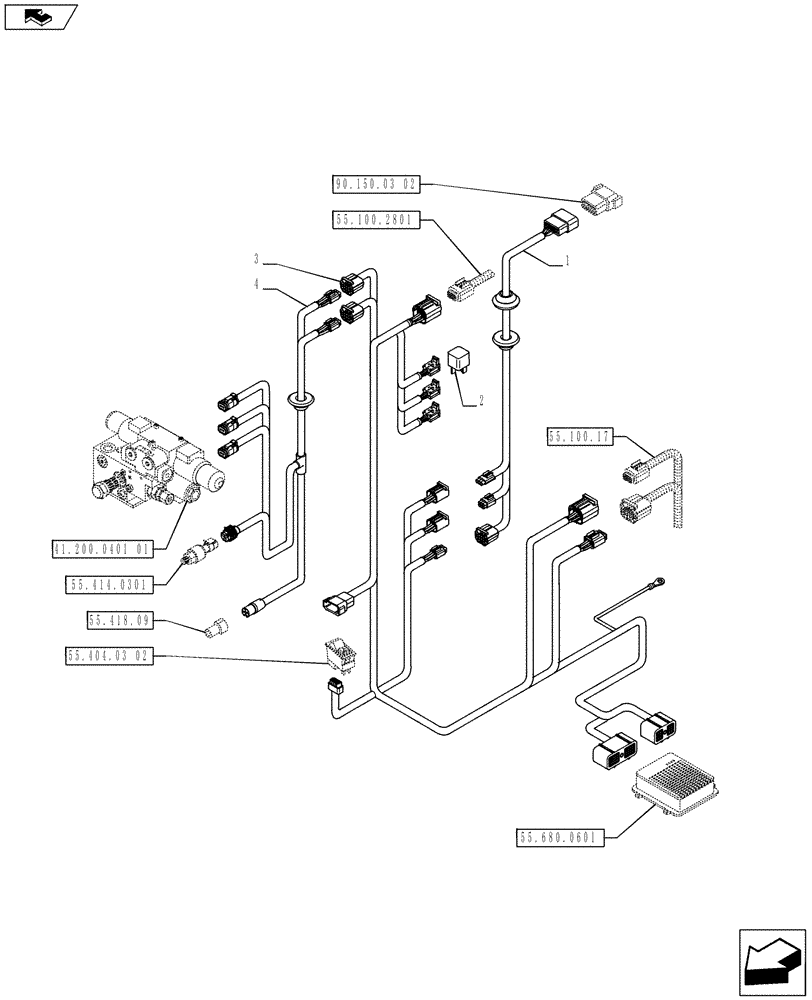 90.150.03 02
55.100.2801
3
4
1
2
55.100.17
41.200.0401 01
55.414.0301
55.418.09
55.404.03 02
55.680.0601