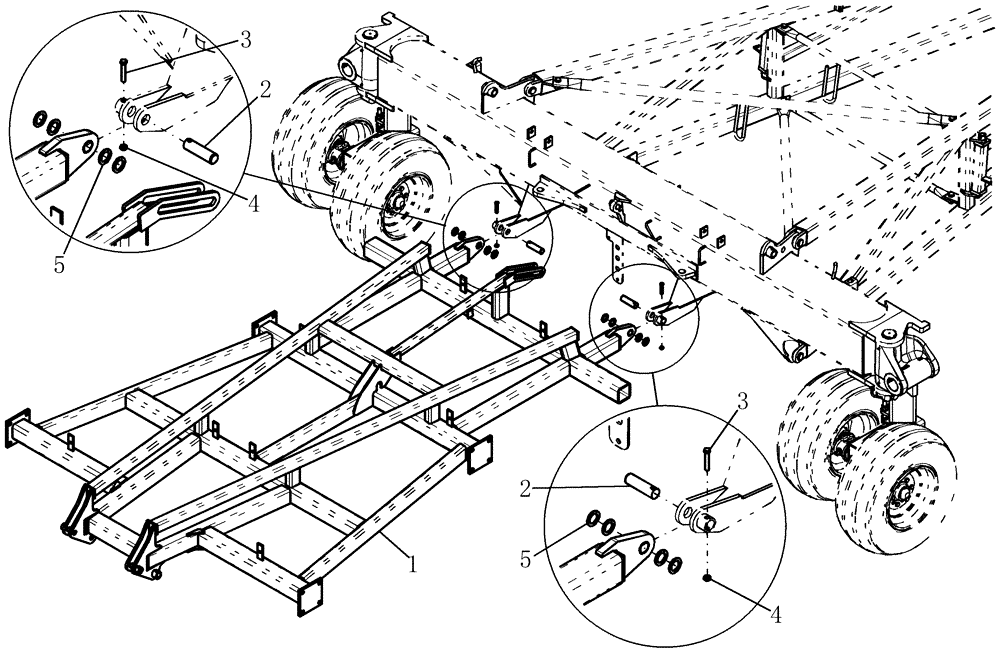 3
2
4
5
1
3
2
5
4