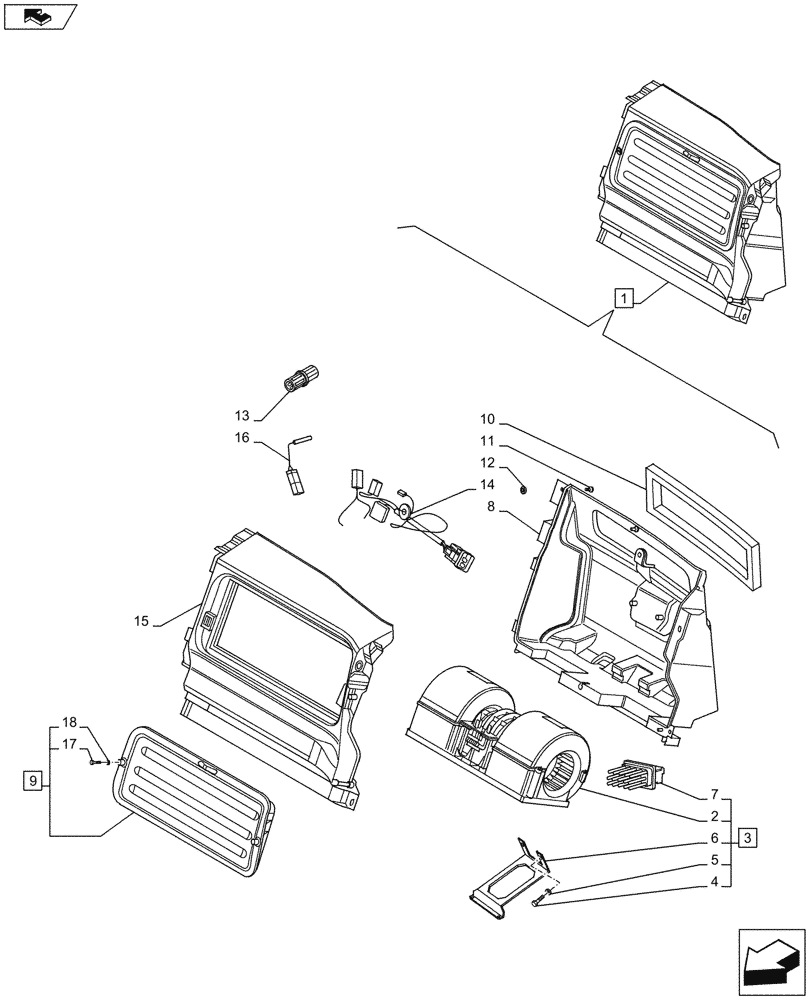 1
13
16
10
11
12
14
8
15
18
17
9
7
2
6
3
5
4