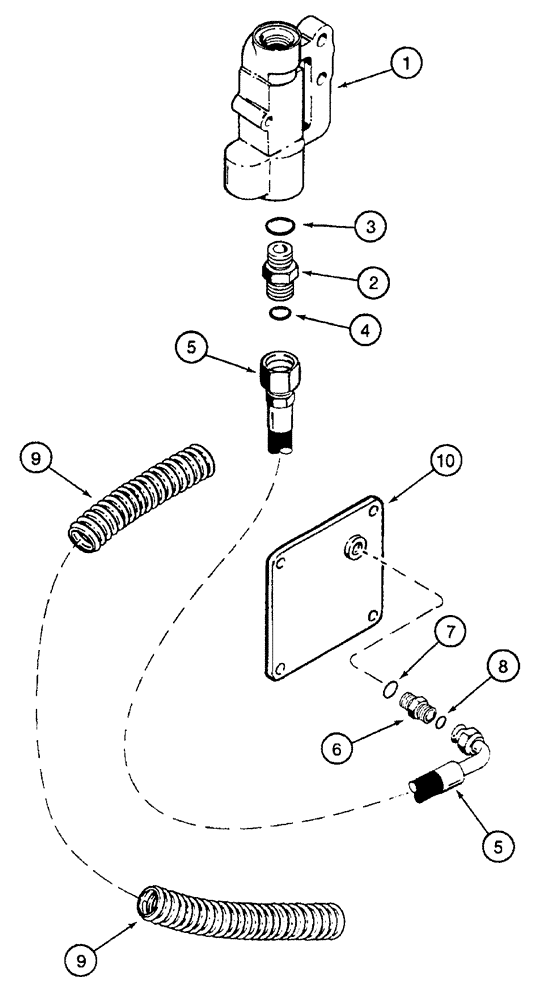 1
3
2
4
5
9
10
7
8
6
5
9