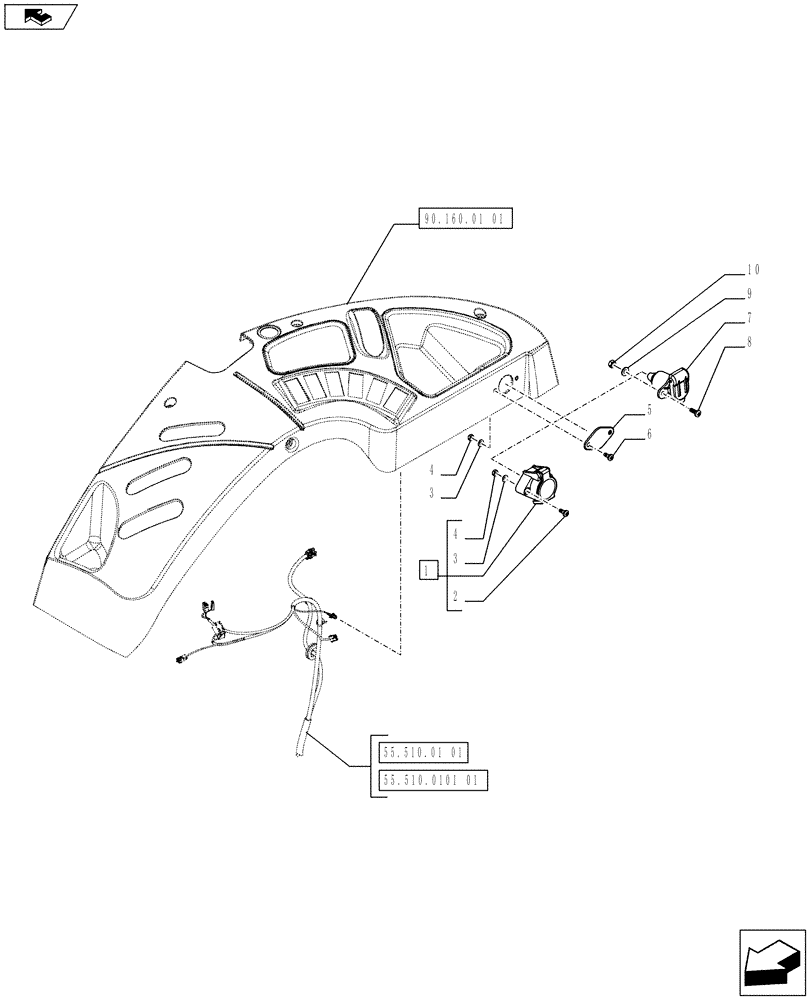 90.160.01 01

10
9
7
8
5
6
4
3
4
3
1
2

55.510.01 01
55.510.0101 01