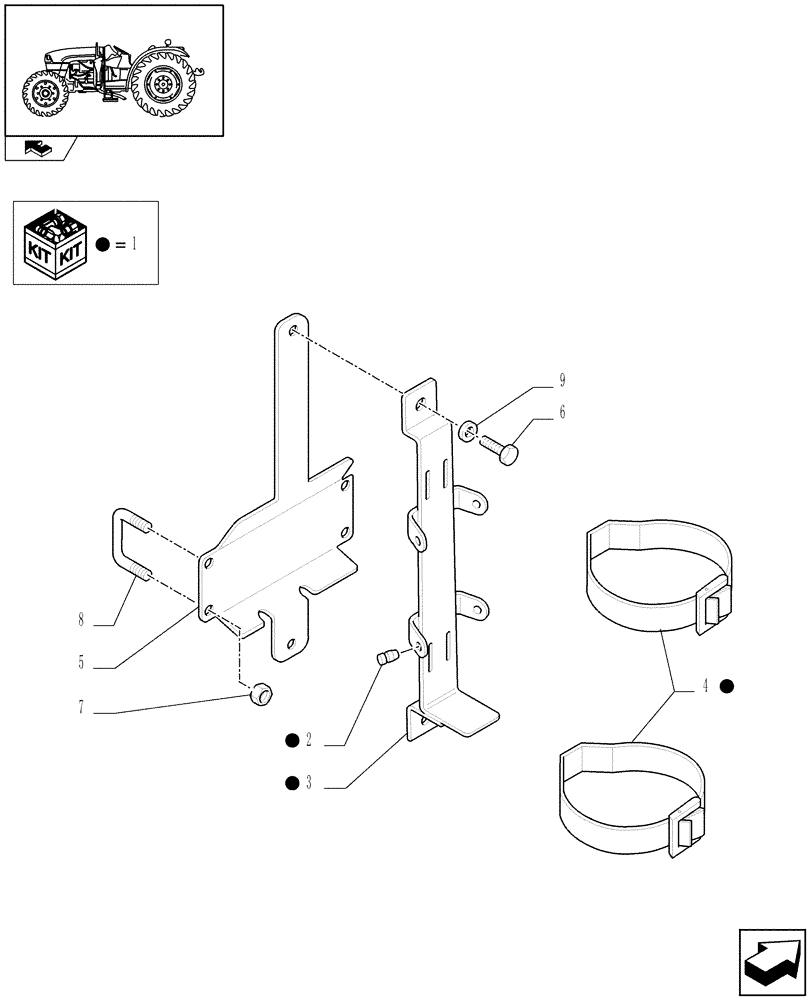 KIT KIT ● = 1

9
6
8
5
7
● 2
● 3
4 ●