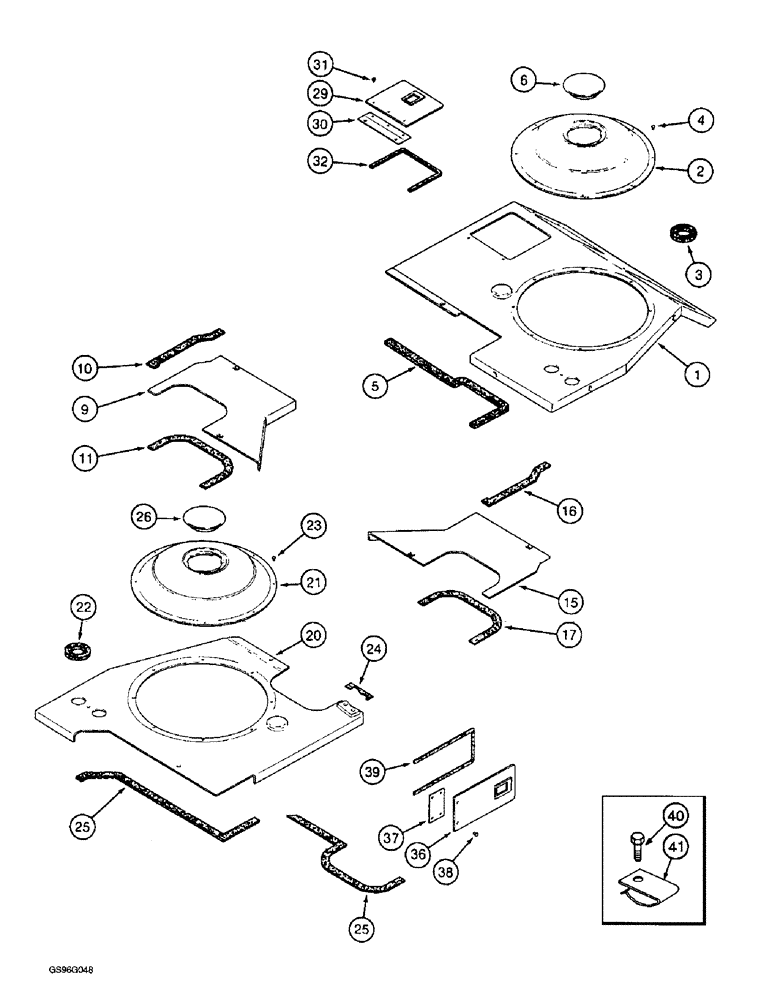 31
29
30
32
6
4
2
3
1
5
10
9
11
16
15
17
26
23
21
22
20
24
25
39
37
36
38
25
40
41
GS96G048