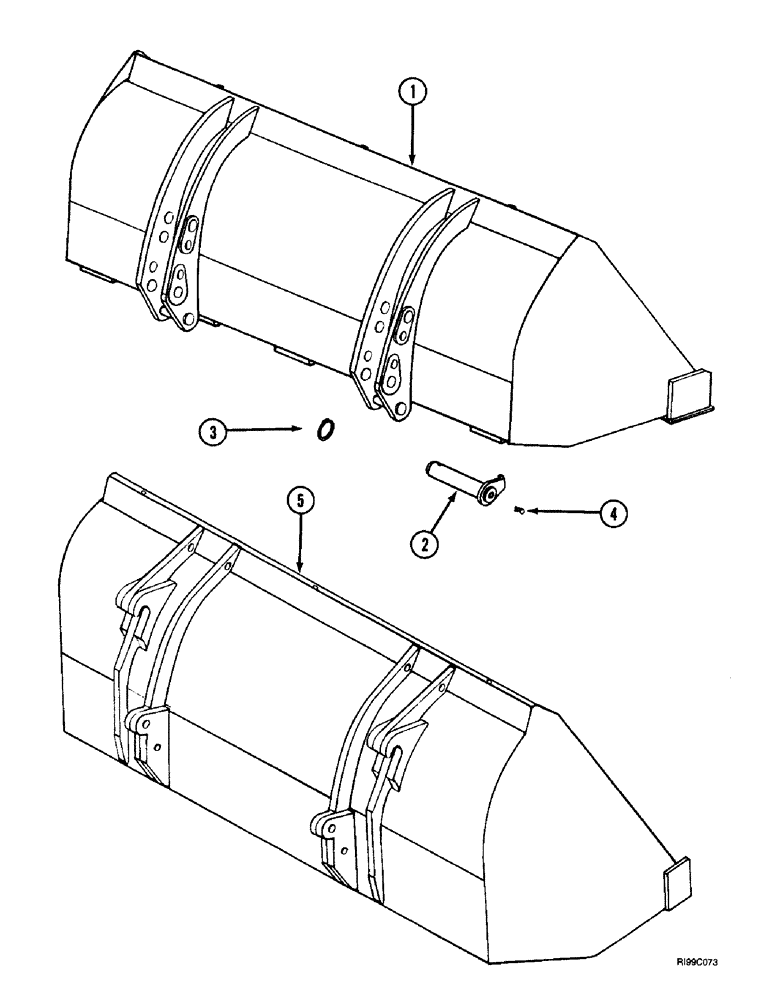 1

3

2

4

5

RI99C073