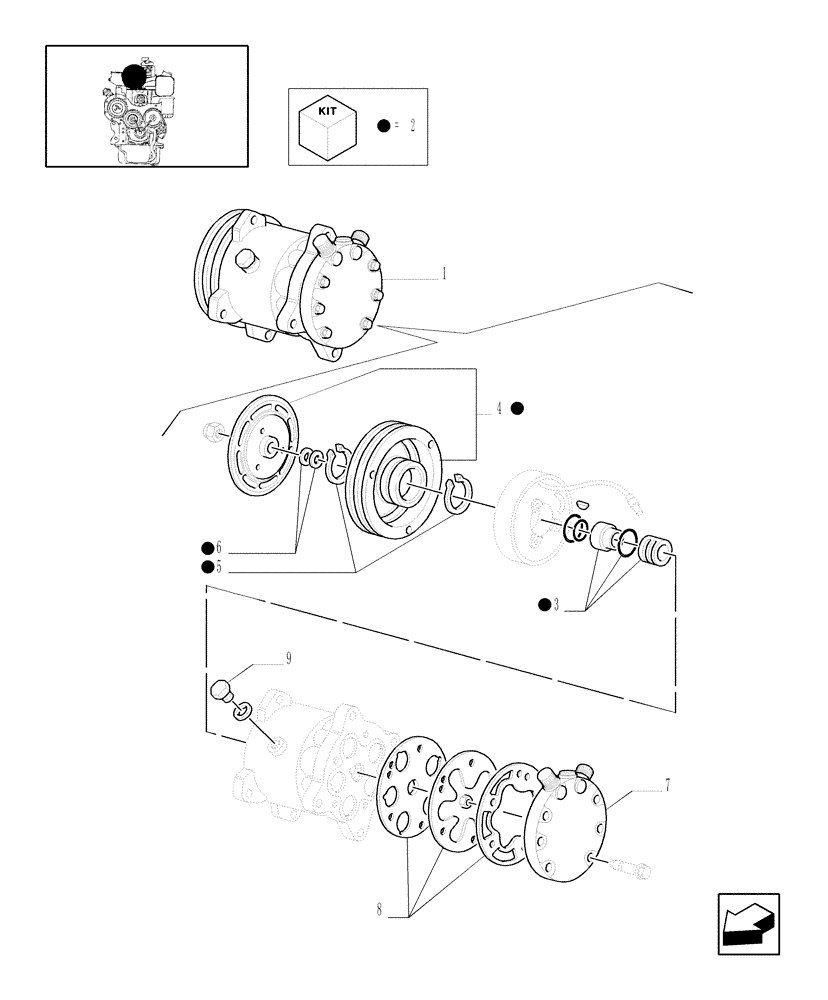 KIT

= 2

1

4

6

5

3

9

7

8