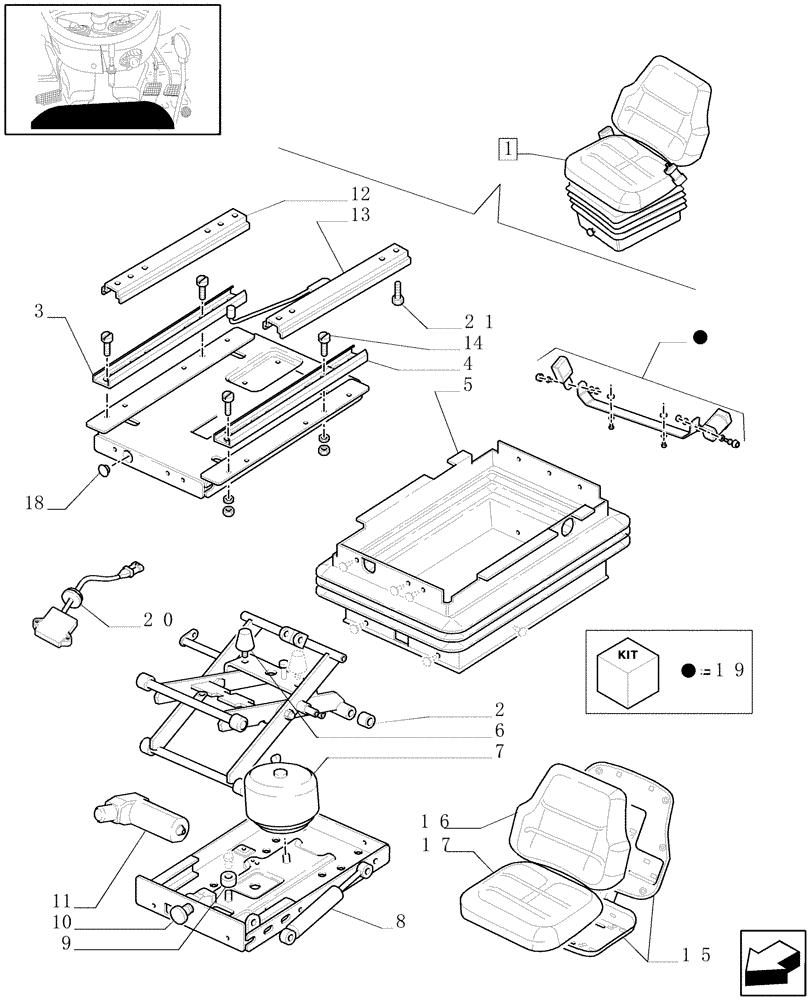 1
12
13
3
21
14
4
5
18
20
KIT
● = 19
2
6
7
16
17
11
10
9
8
15