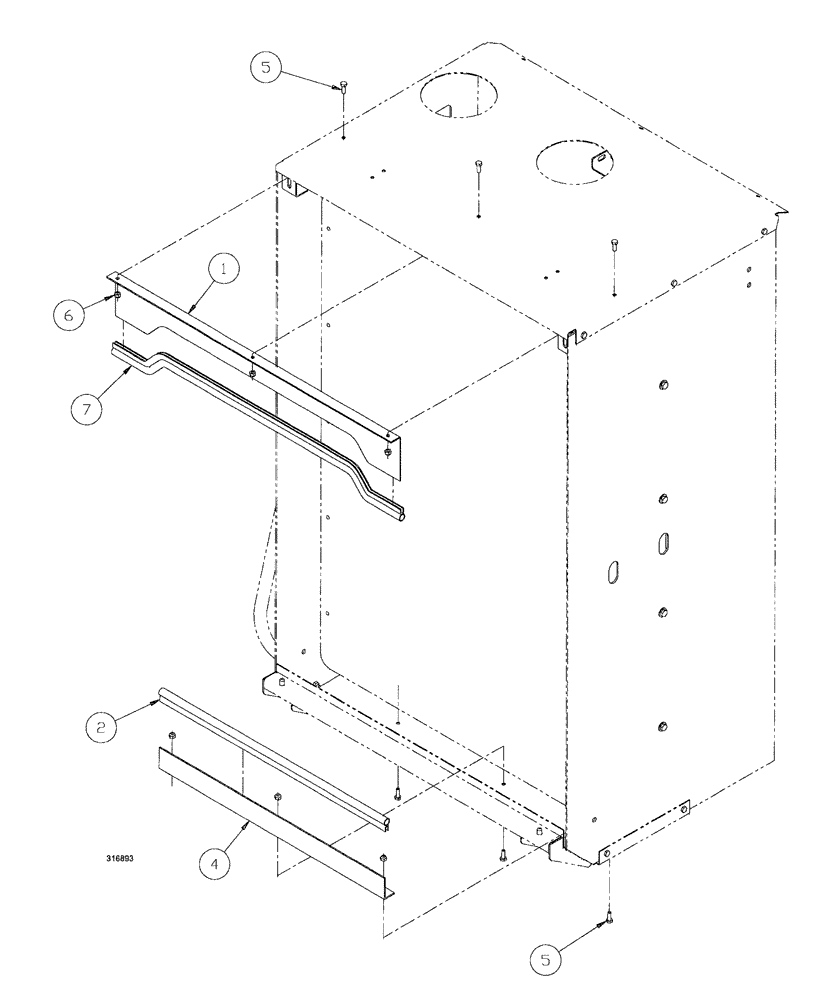 5
1
6
7
2
4
316893
5