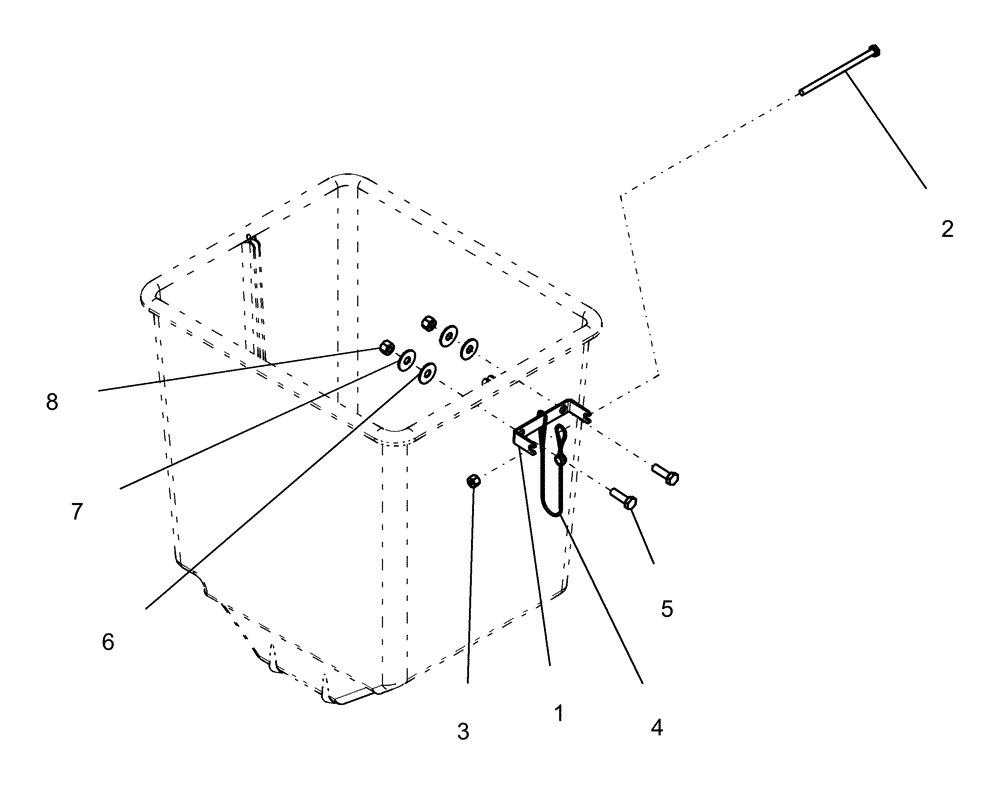 2

8

7

6

5

3

1

4