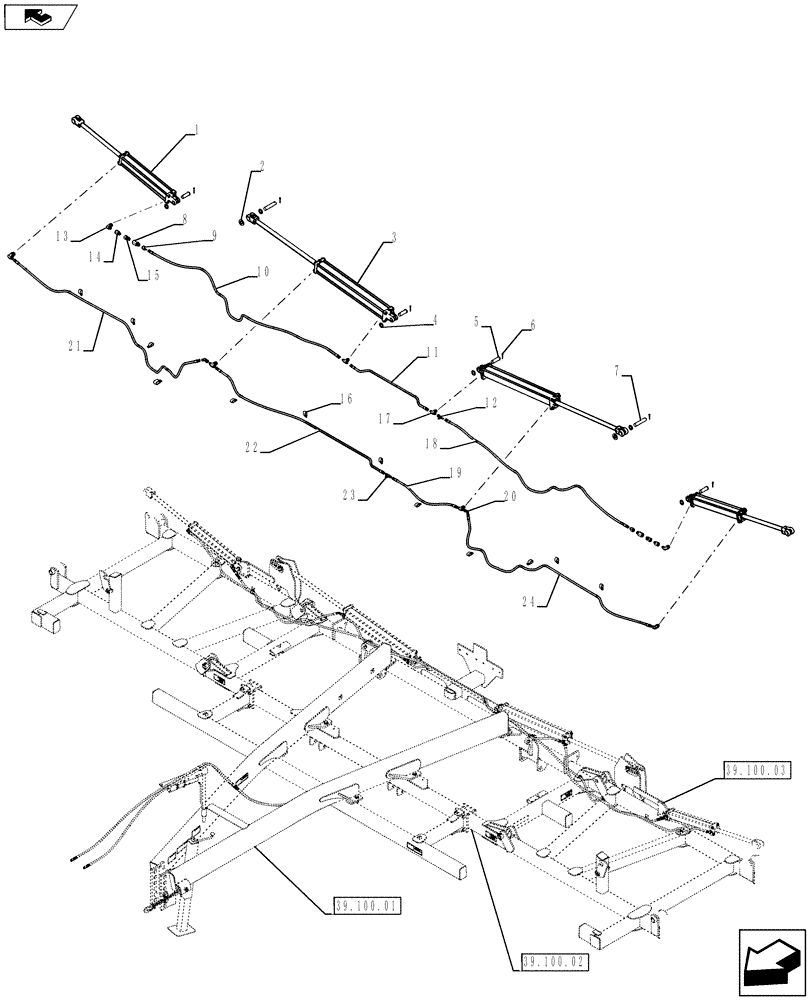 1
2
3
4
5
6
7
8
9
10
11
12
13
14
15
16
17
18
19
20
21
22
23
24
39.100.03
39.100.01
39.100.02