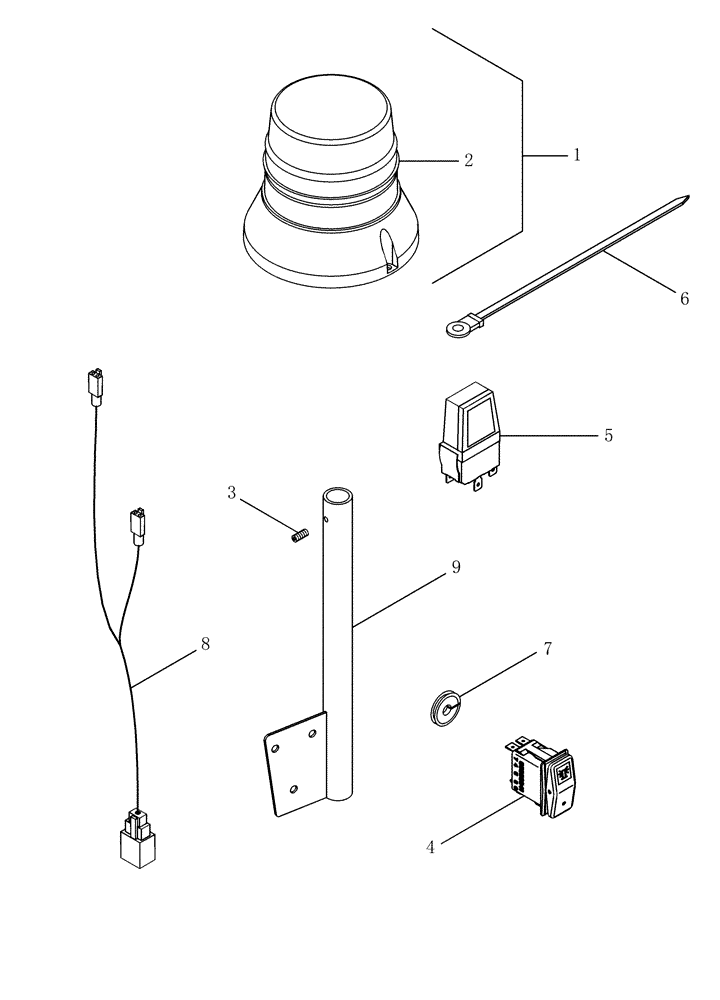 2
1
6
5
3
9
8
7
4